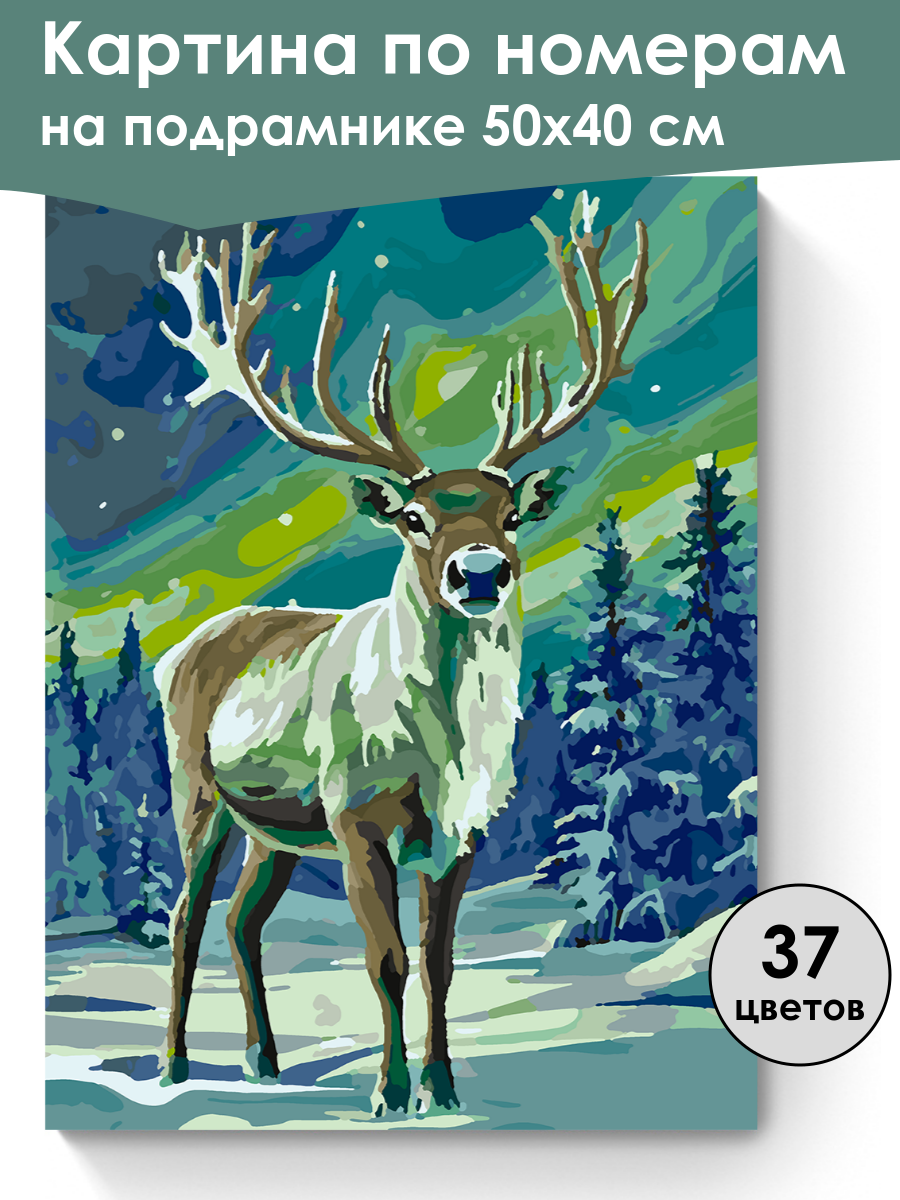 Картина по номерам
на подрамнике 50х40 см

37
цветов