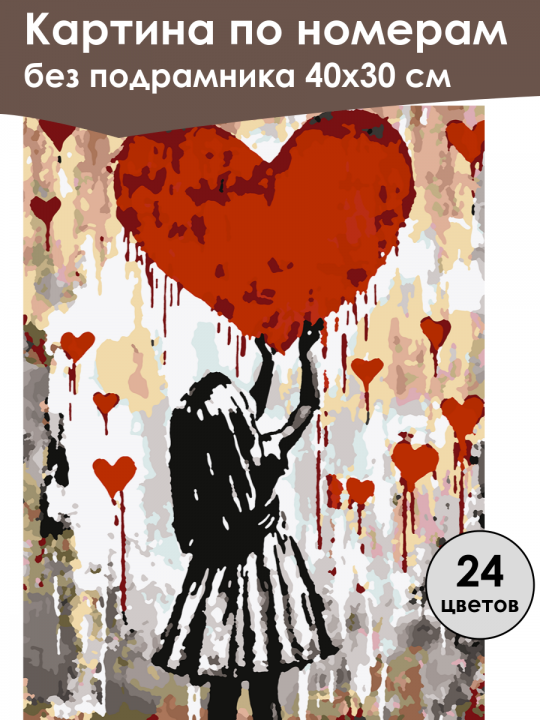 Картина по номерам
без подрамника 40х30 см

24
цветов