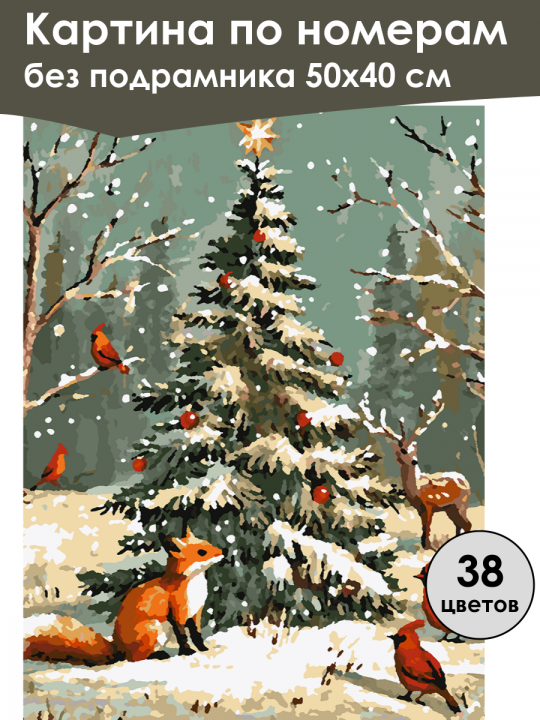 Картина по номерам без подрамника 50х40 см

38 цветов