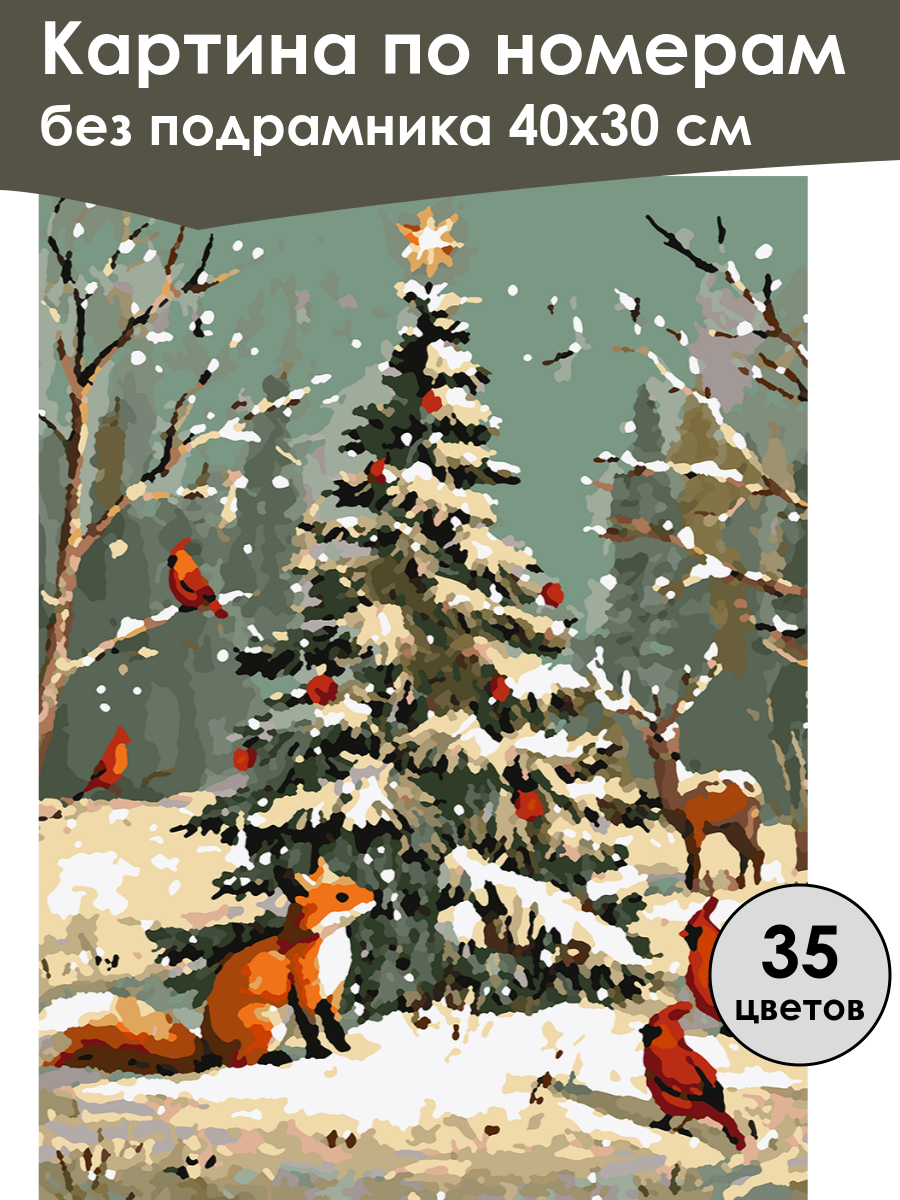 Картина по номерам
без подрамника 40х30 см

35
цветов