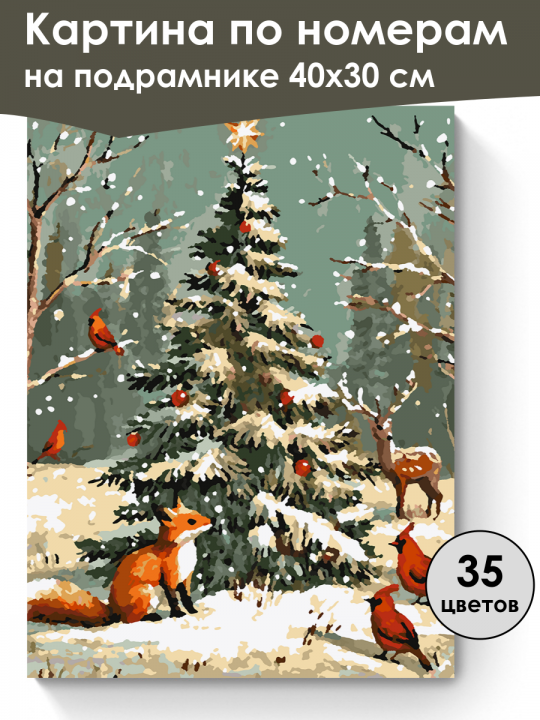 Картина по номерам на подрамнике 40х30 см

35 цветов