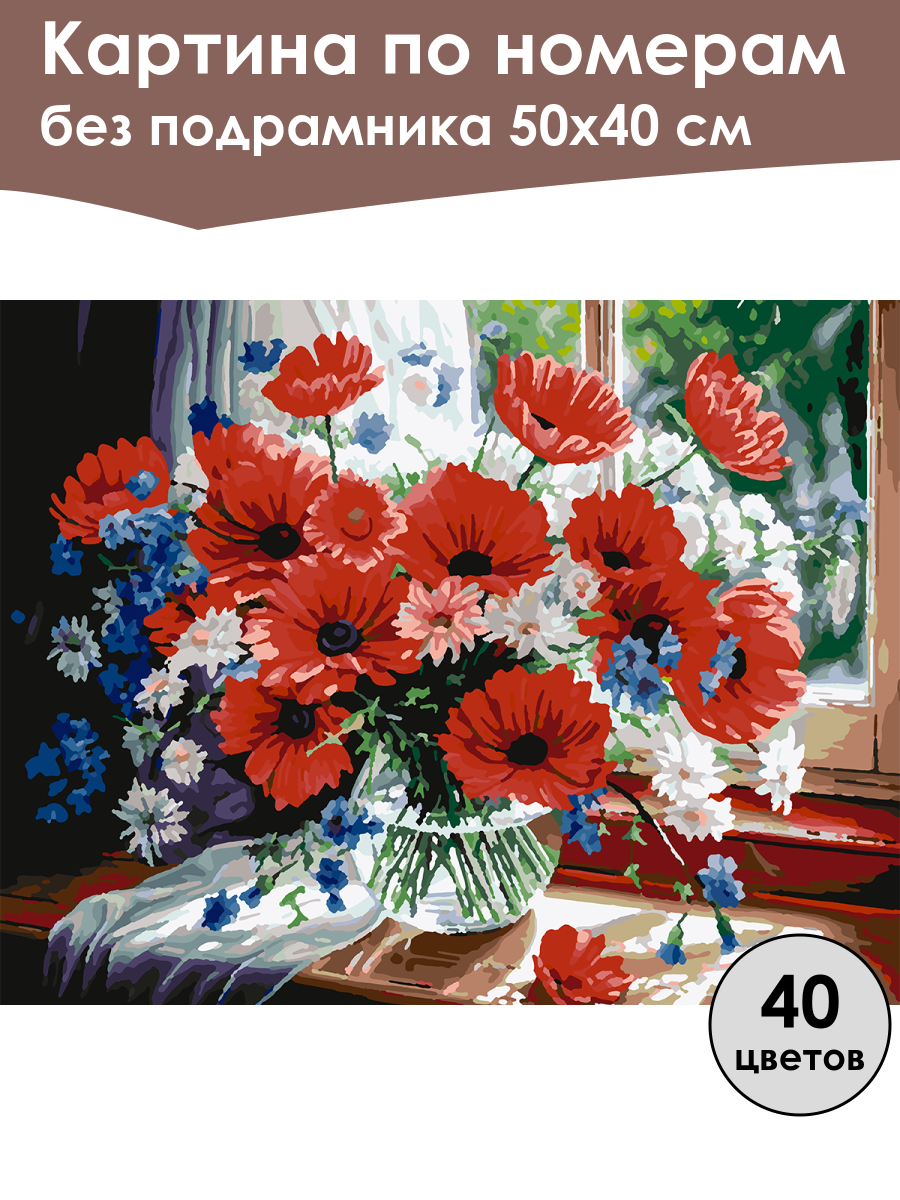 Картина по номерам
без подрамника 50х40 см

40
цветов