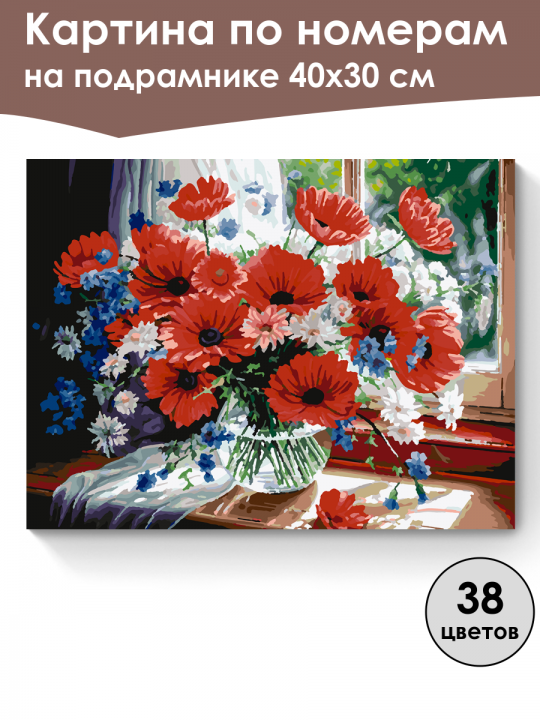 Картина по номерам
на подрамнике 40х30 см

38
цветов