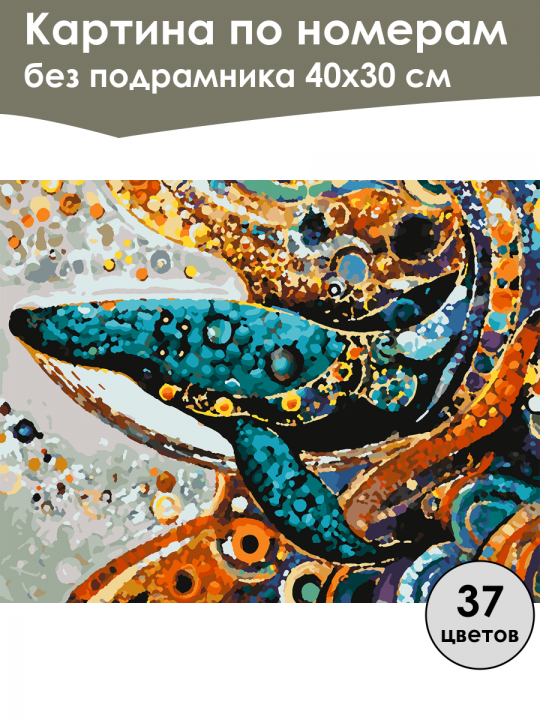 Картина по номерам
без подрамника 40х30 см

37
цветов