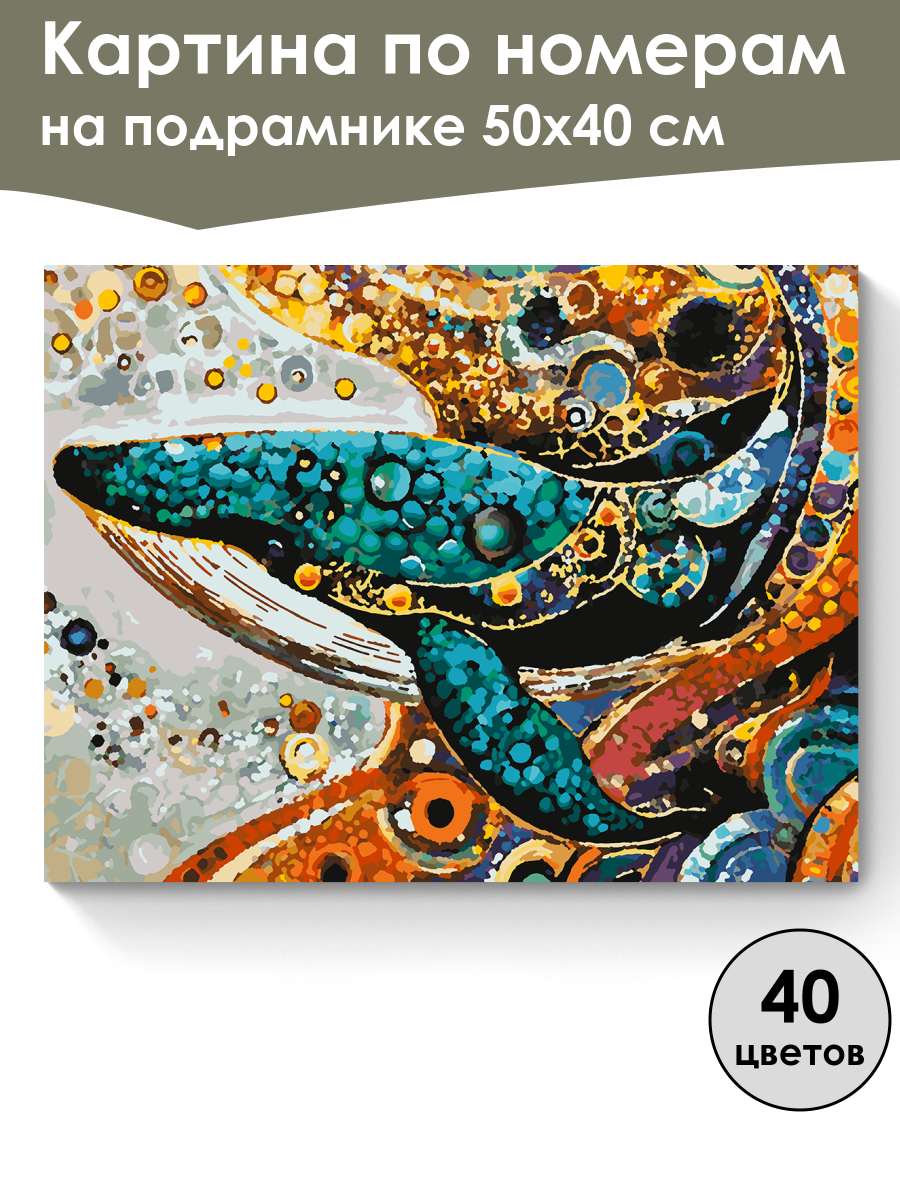 Картина по номерам
на подрамнике 50х40 см

40
цветов