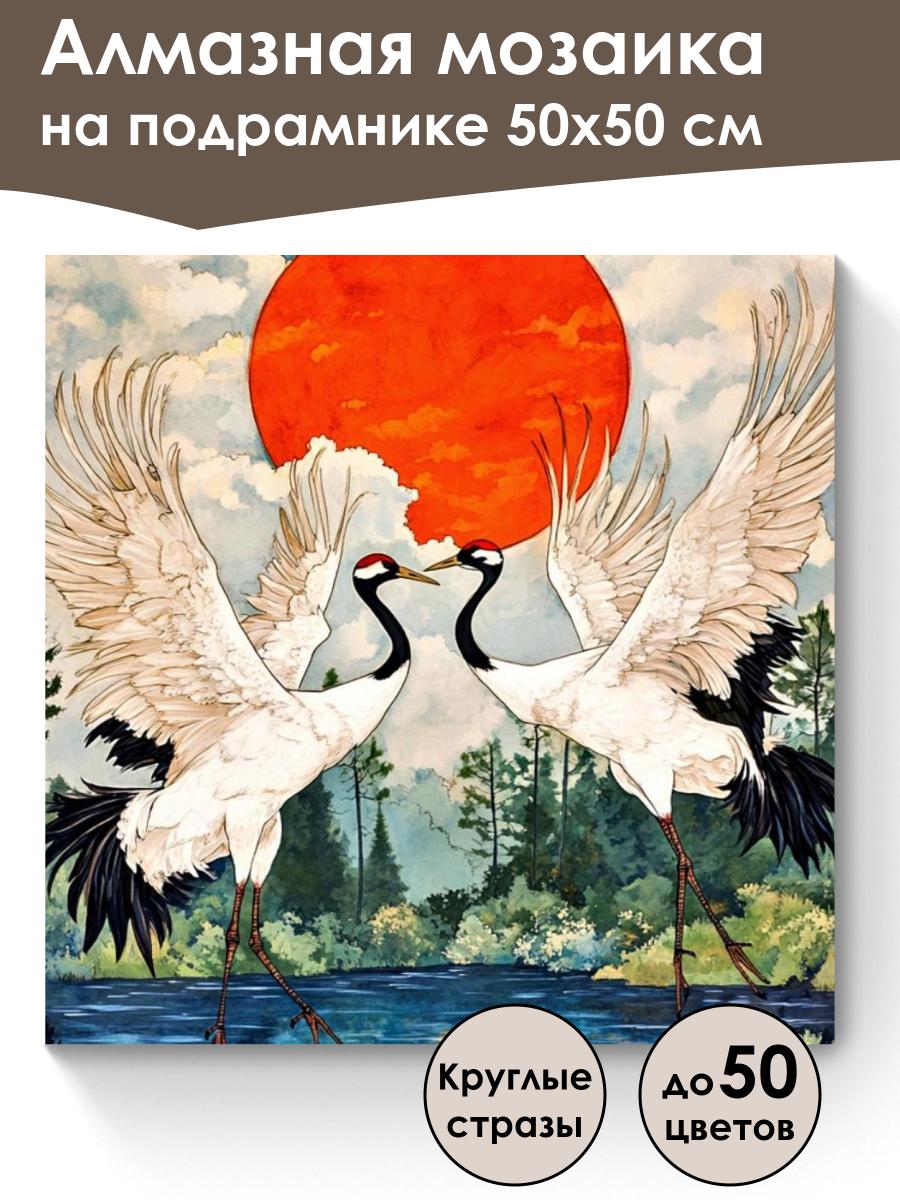 Алмазная мозаика на подрамнике 50х50 см

Круглые стразы

до 50 цветов