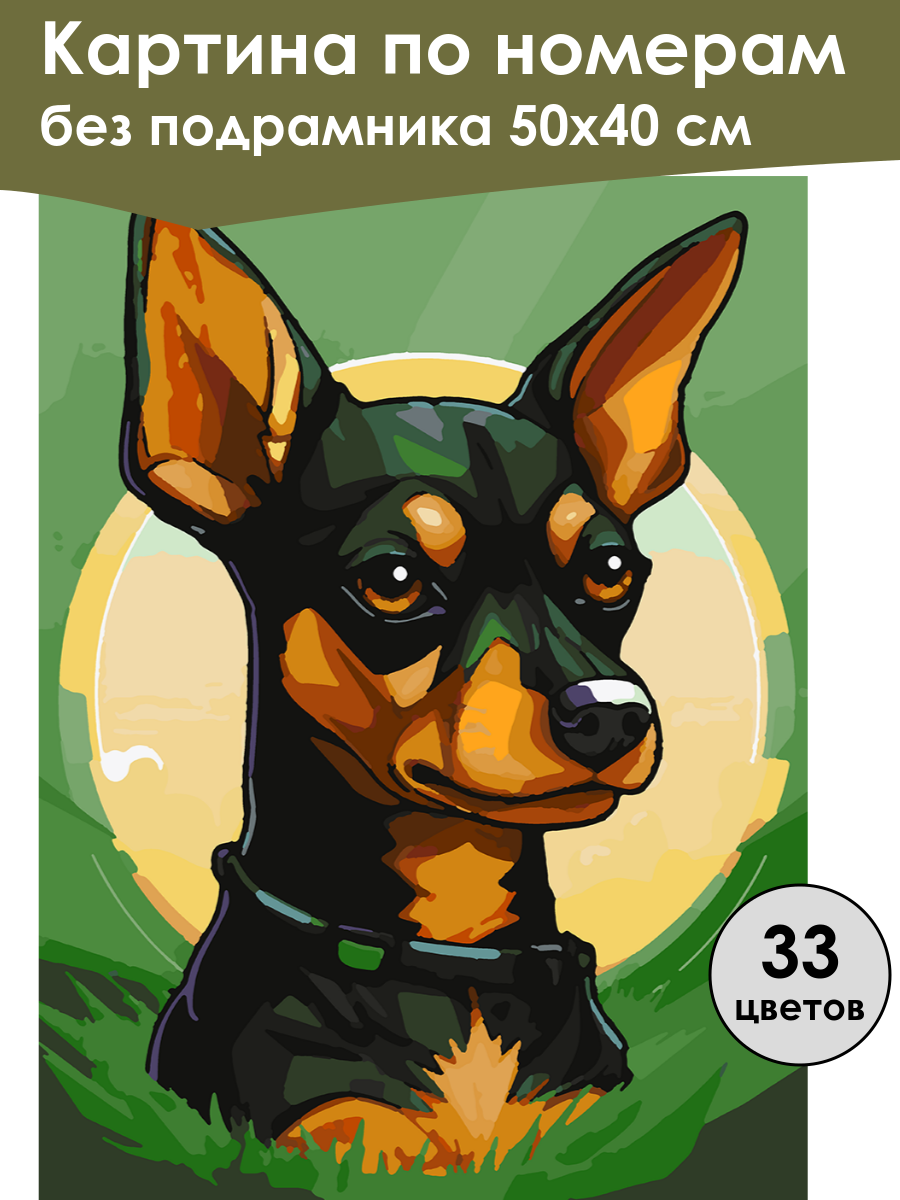 Картина по номерам
без подрамника 50х40 см

33
цветов