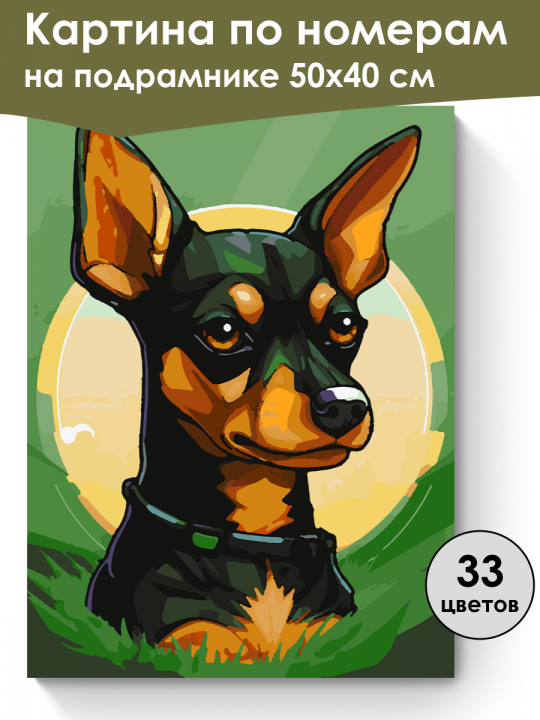 Картина по номерам
на подрамнике 50х40 см

33
цветов