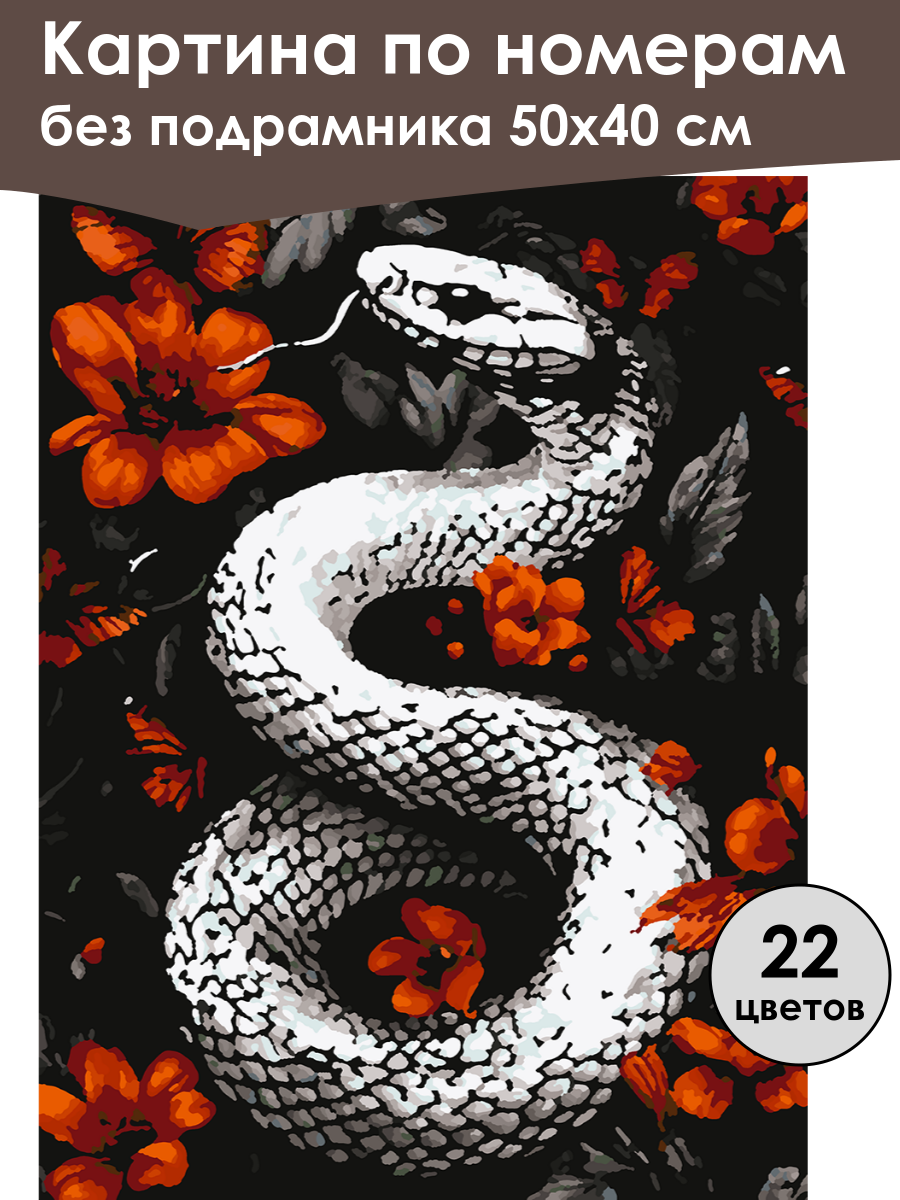 Картина по номерам
без подрамника 50х40 см

22
цветов