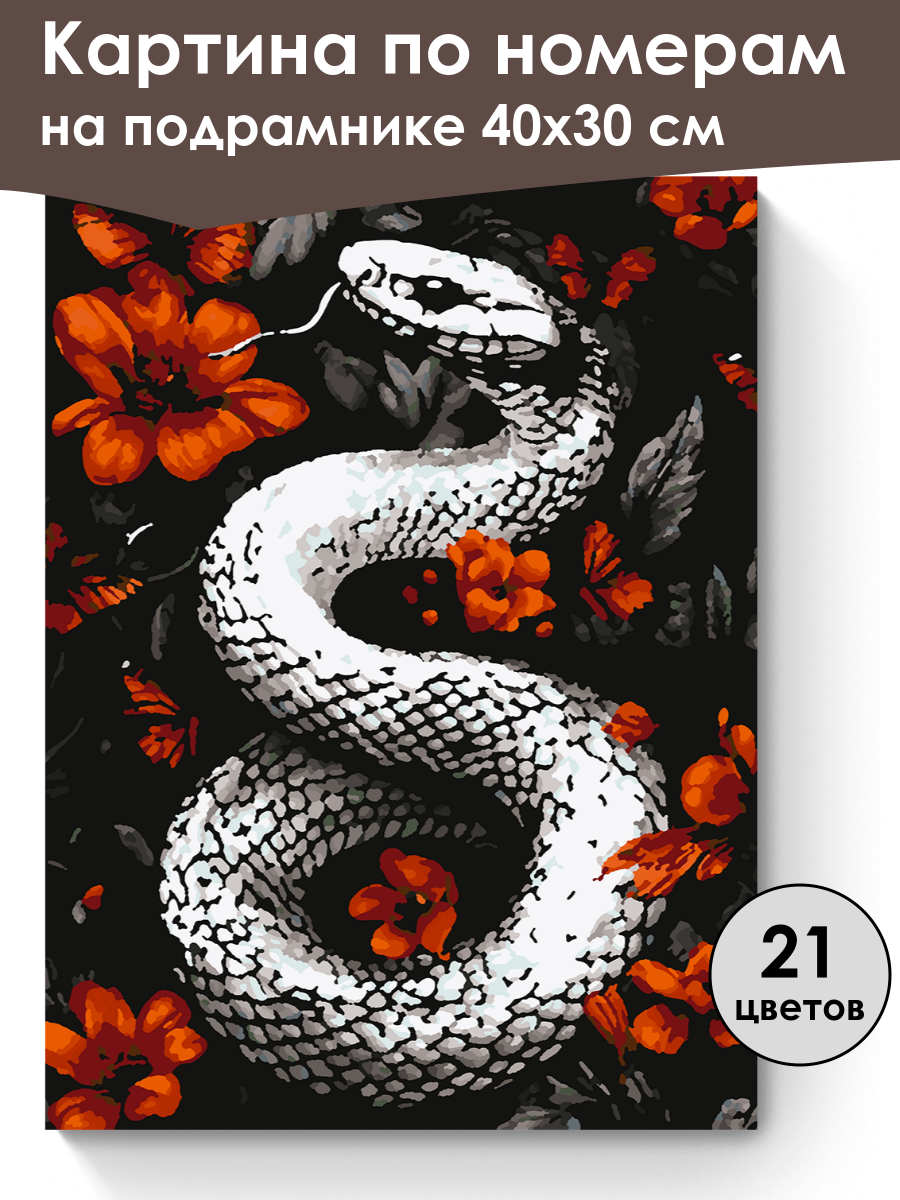 Картина по номерам
на подрамнике 40х30 см

21
цветов