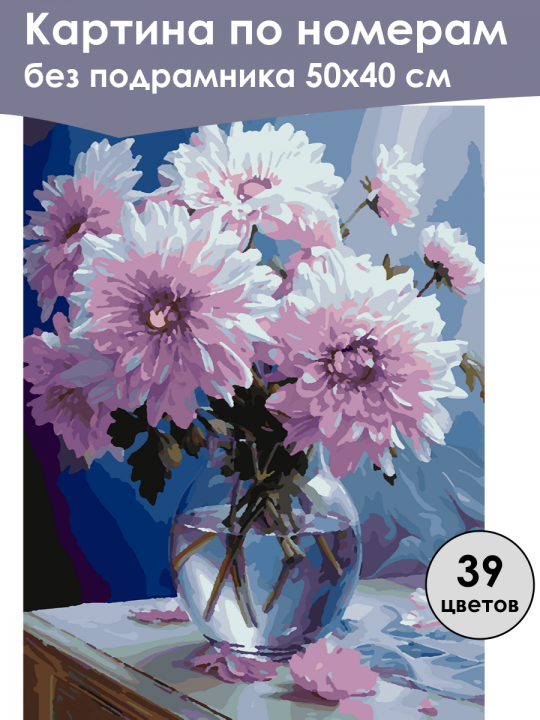 Картина по номерам
без подрамника 50х40 см

39
цветов