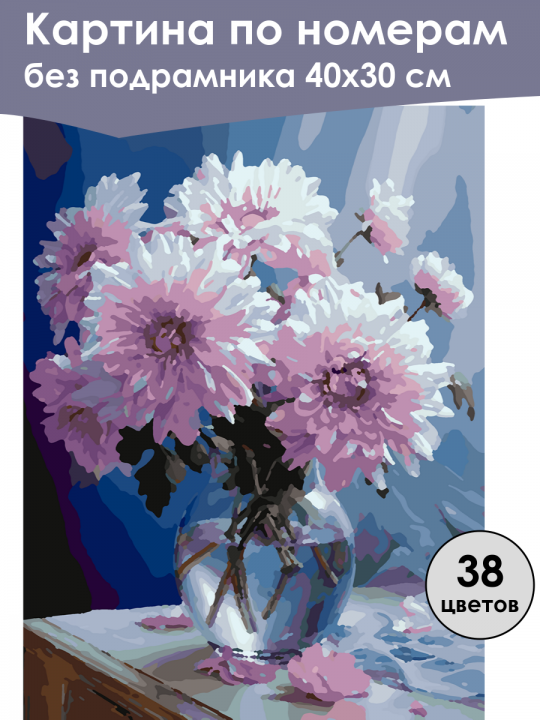 Картина по номерам
без подрамника 40х30 см

38
цветов