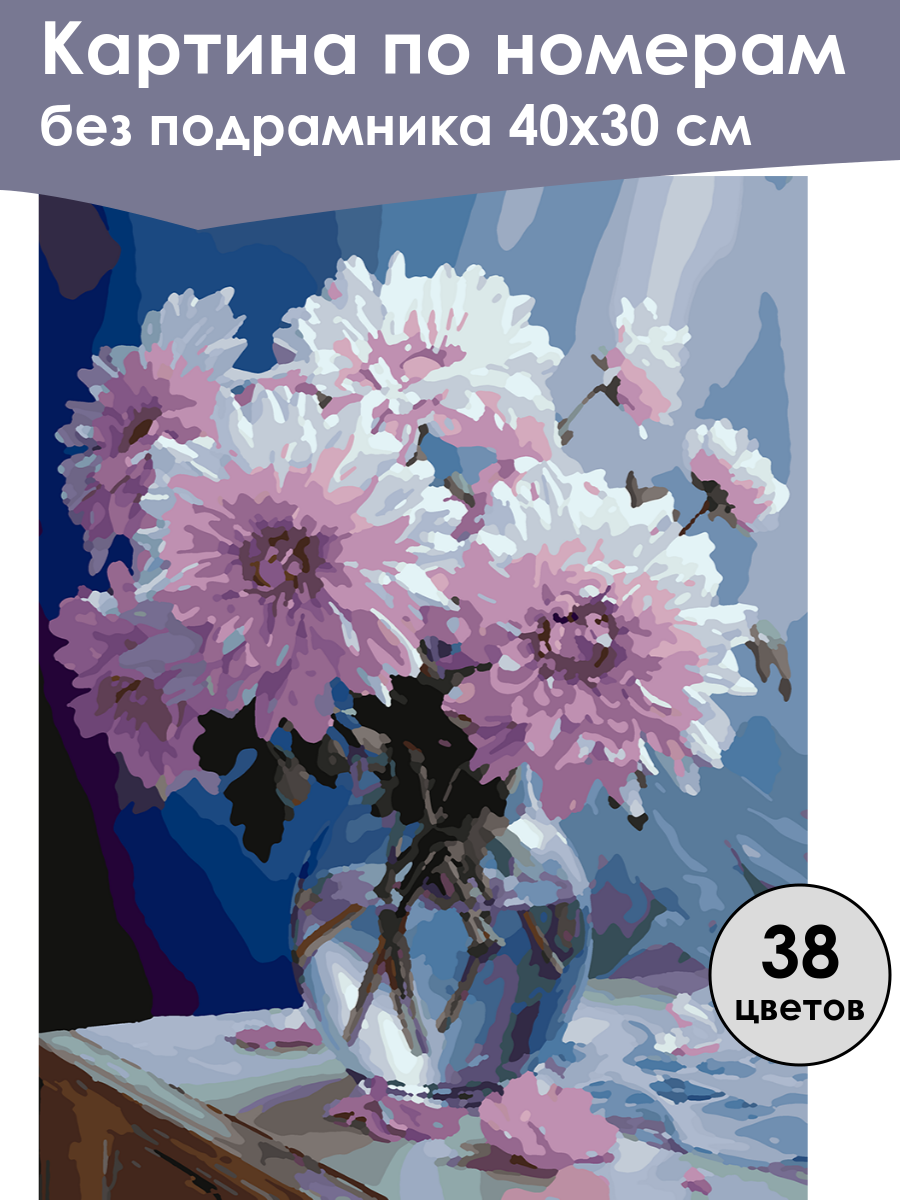 Картина по номерам
без подрамника 40х30 см

38
цветов