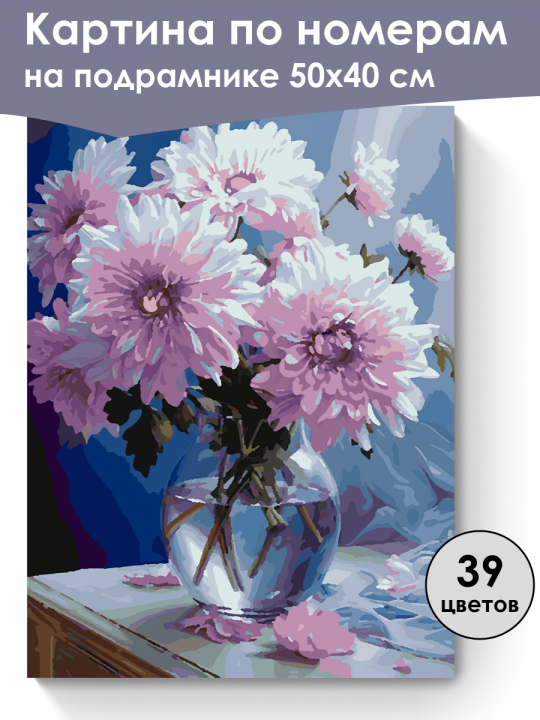 Картина по номерам на подрамнике 50х40 см

39 цветов