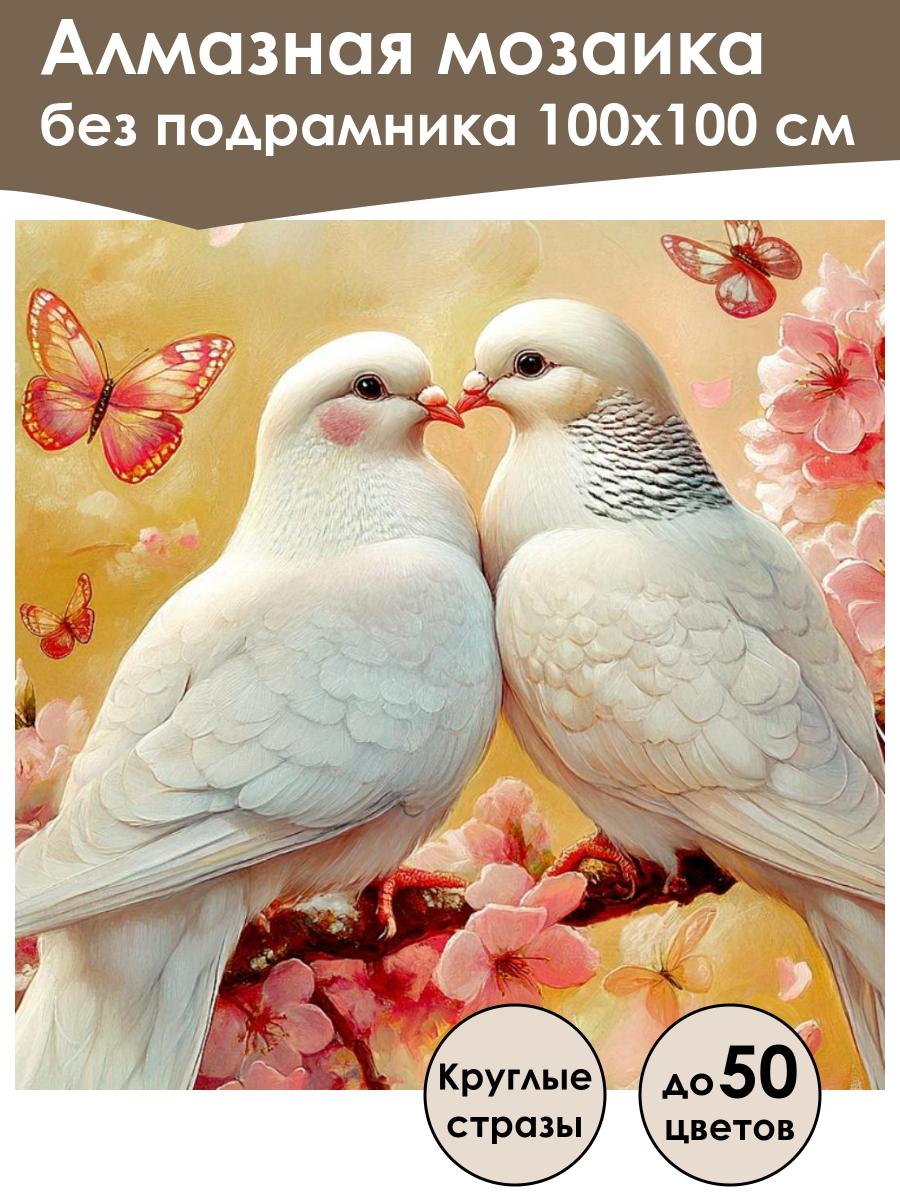 Алмазная мозаика
без подрамника 100х100 см

Круглые стразы

до 50 цветов