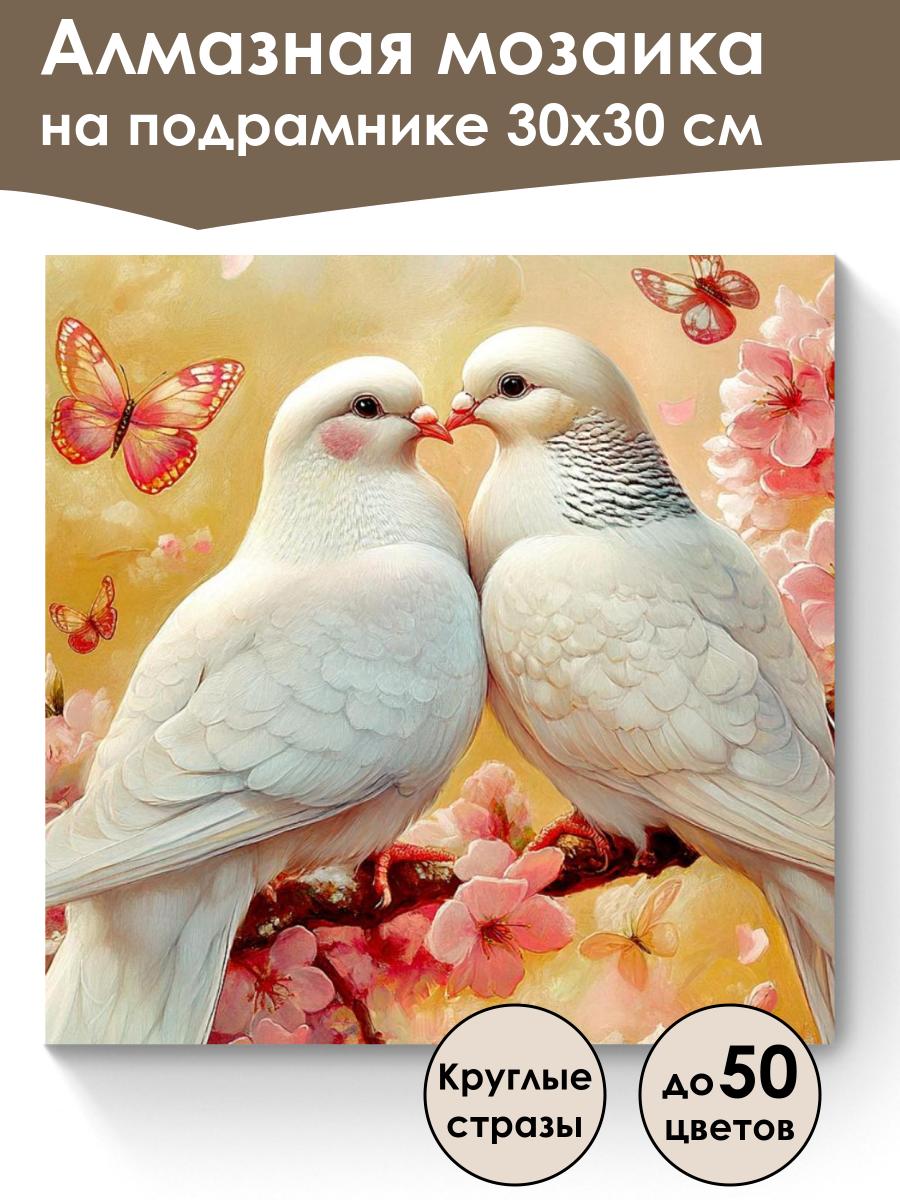 Алмазная мозаика
на подрамнике 30х30 см

Круглые стразы

до 50 цветов