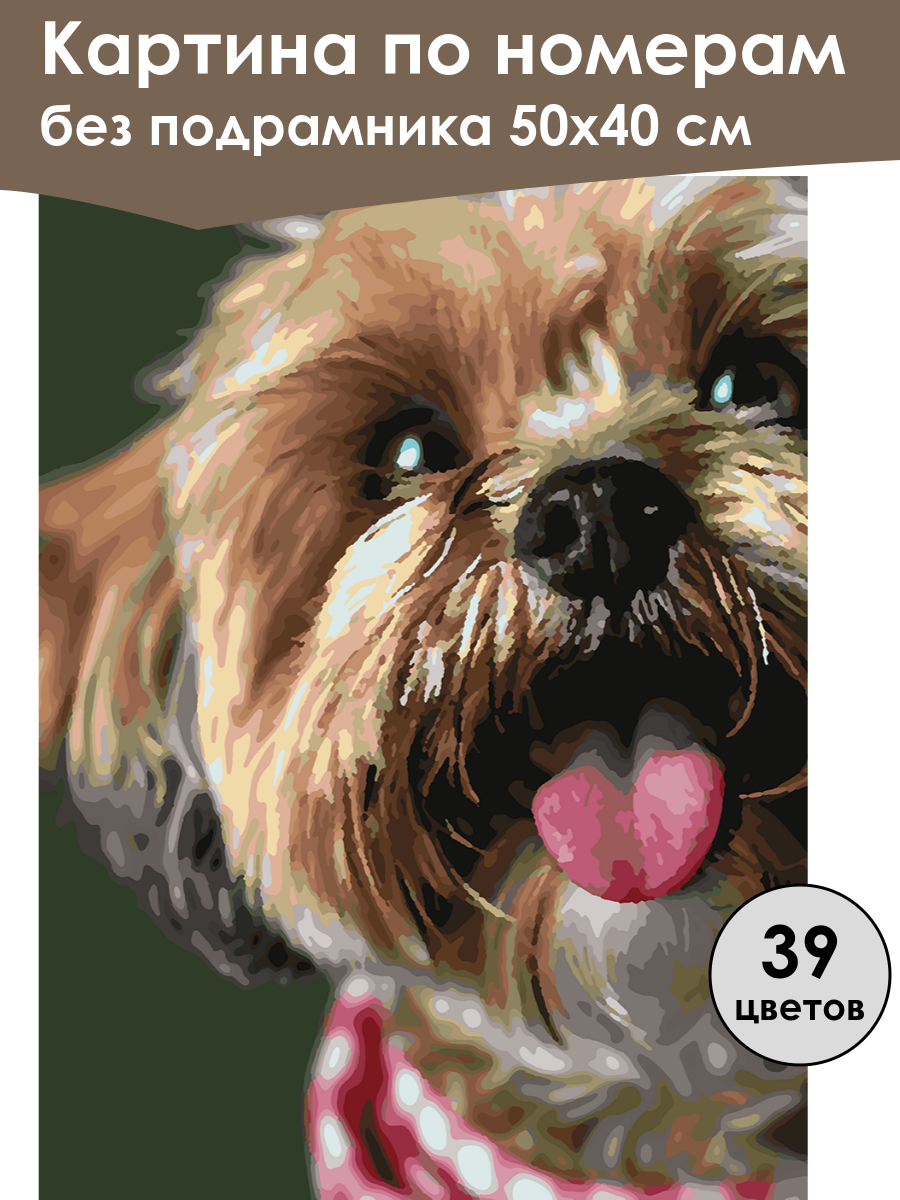 Картина по номерам
без подрамника 50х40 см

39
цветов