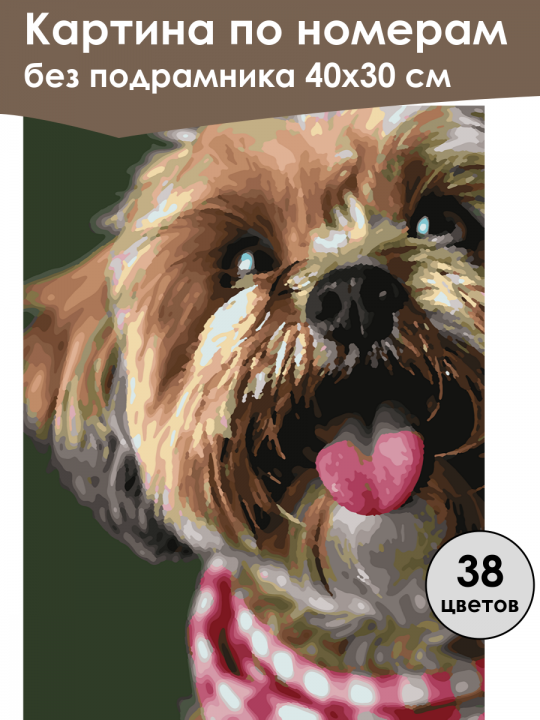 Картина по номерам
без подрамника 40х30 см

38
цветов