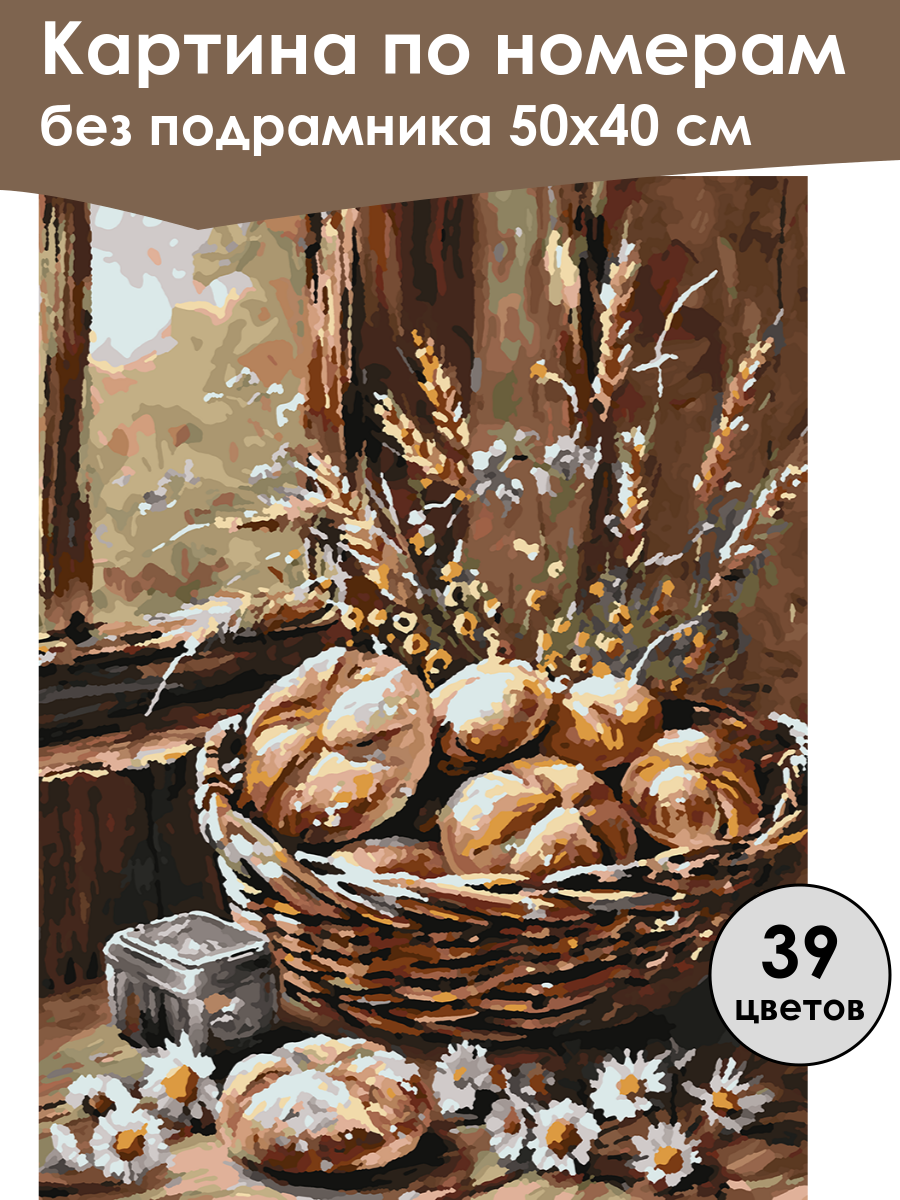 Картина по номерам
без подрамника 50х40 см

39
цветов