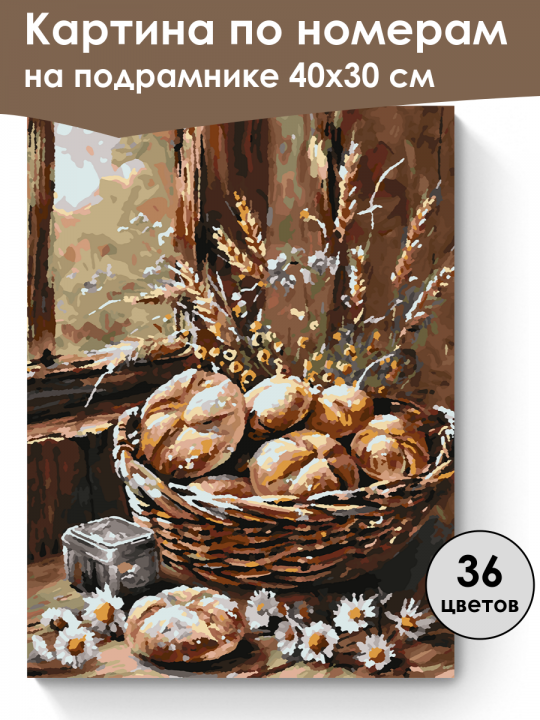 Картина по номерам
на подрамнике 40х30 см

36
цветов