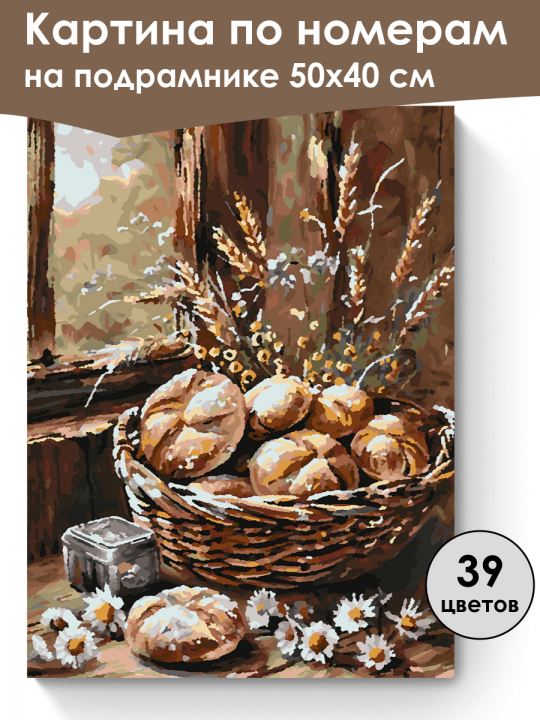 Картина по номерам на подрамнике 50х40 см

39 цветов