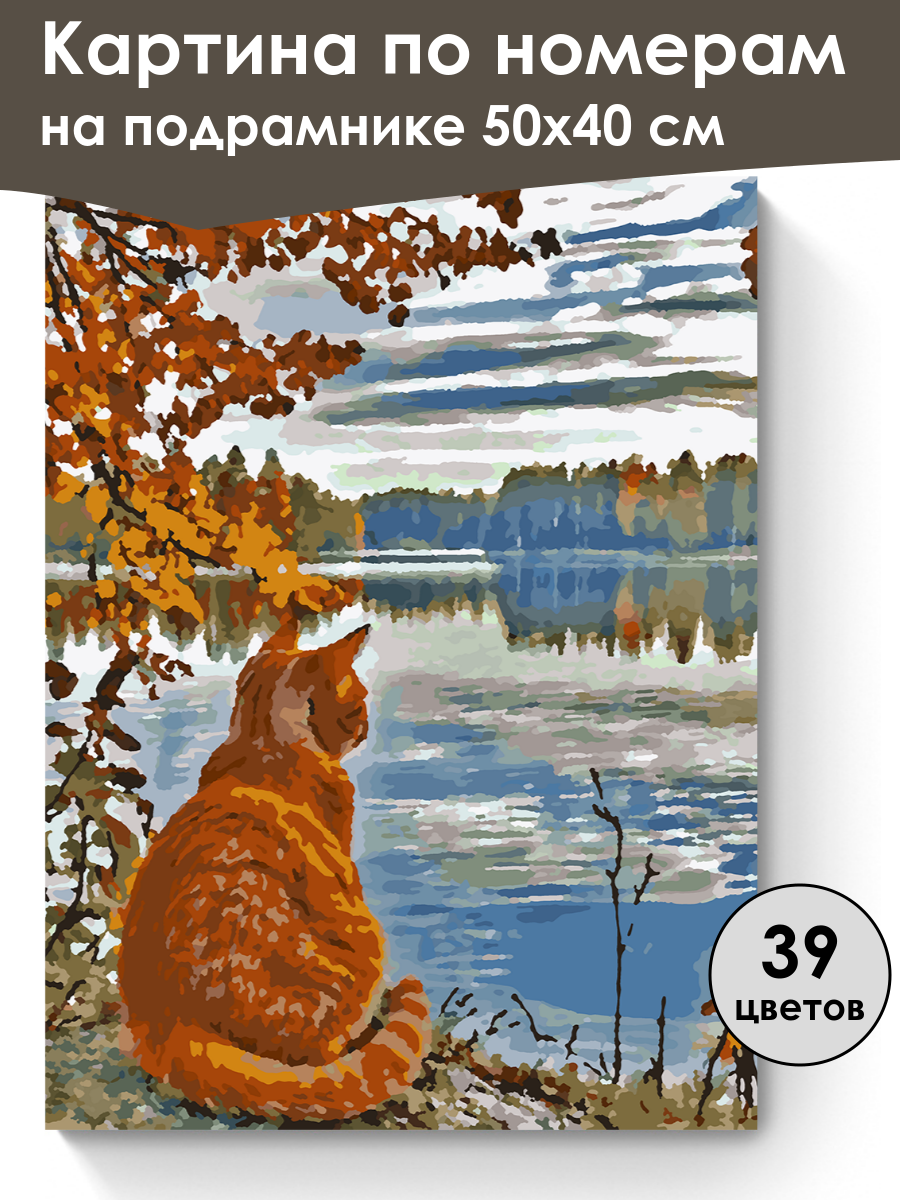 Картина по номерам
на подрамнике 50х40 см

39
цветов