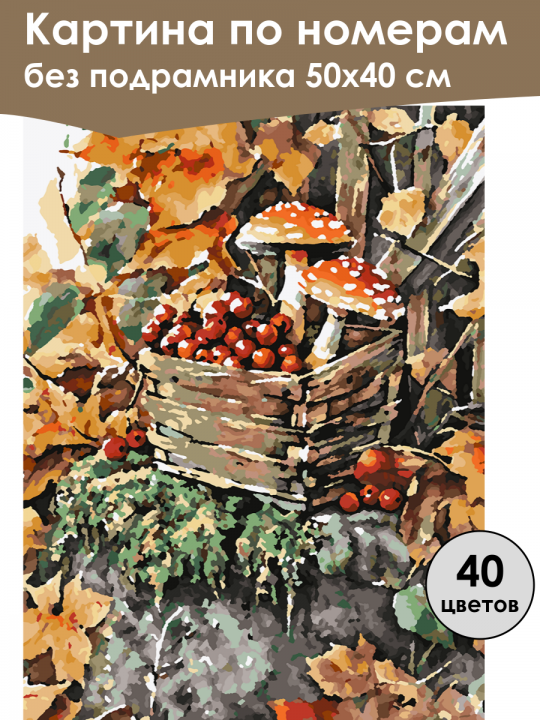 Картина по номерам
без подрамника 50х40 см

40
цветов