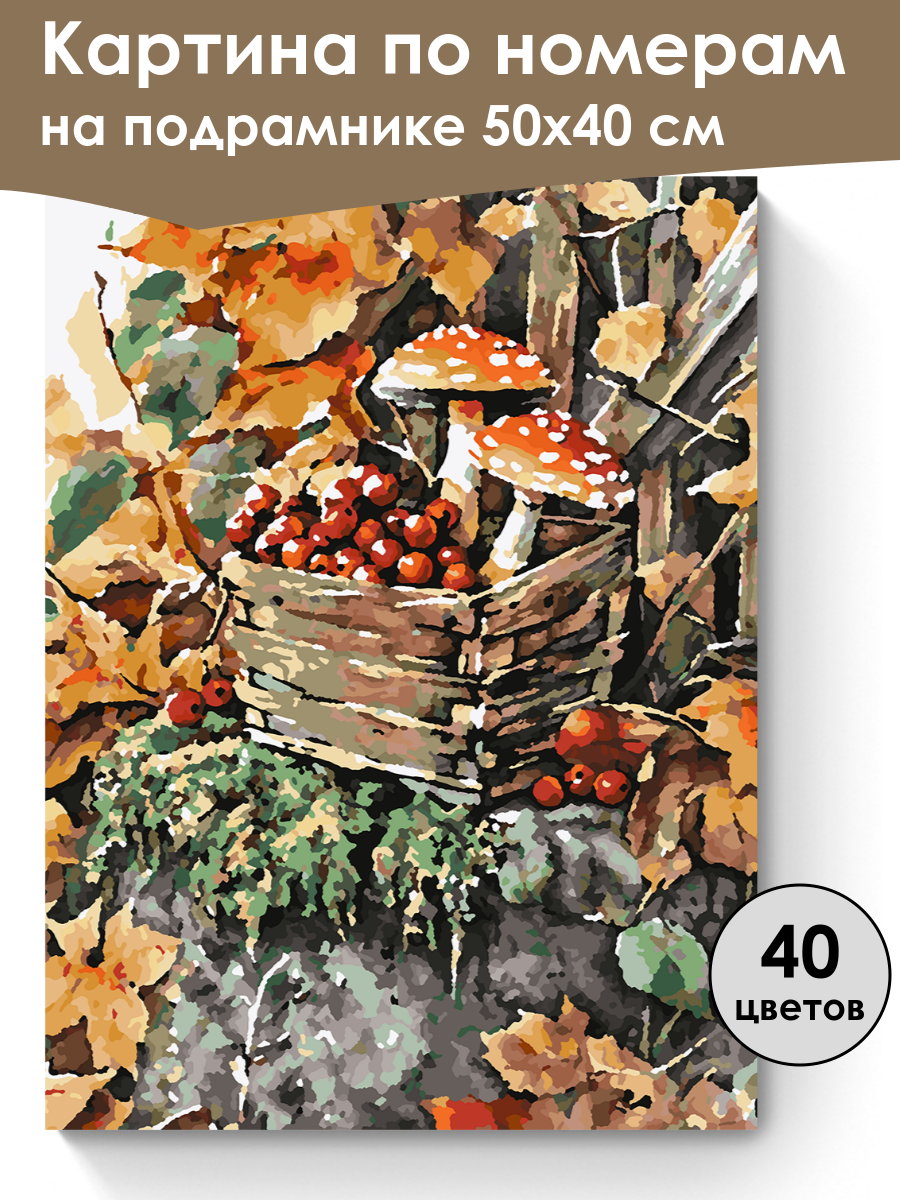 Картина по номерам
на подрамнике 50х40 см

40
цветов