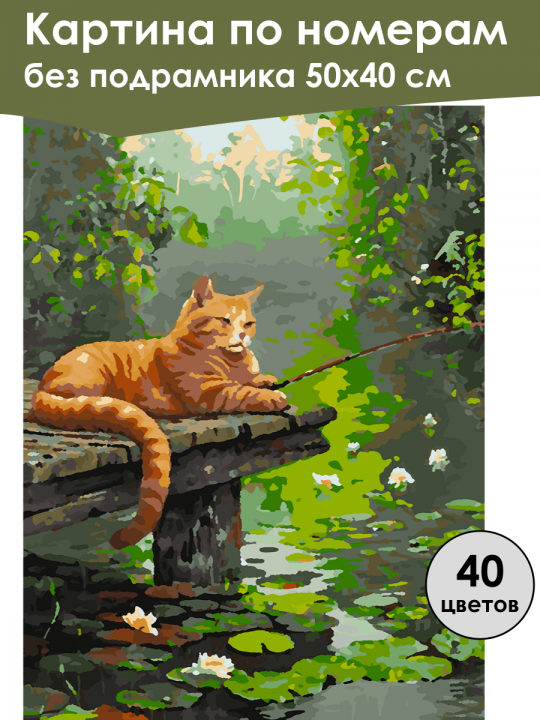 Картина по номерам
без подрамника 50х40 см

40
цветов