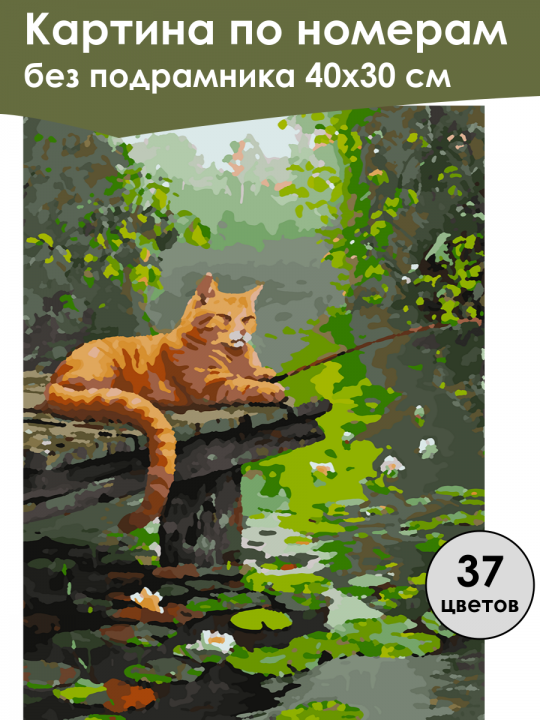 Картина по номерам
без подрамника 40х30 см

37
цветов