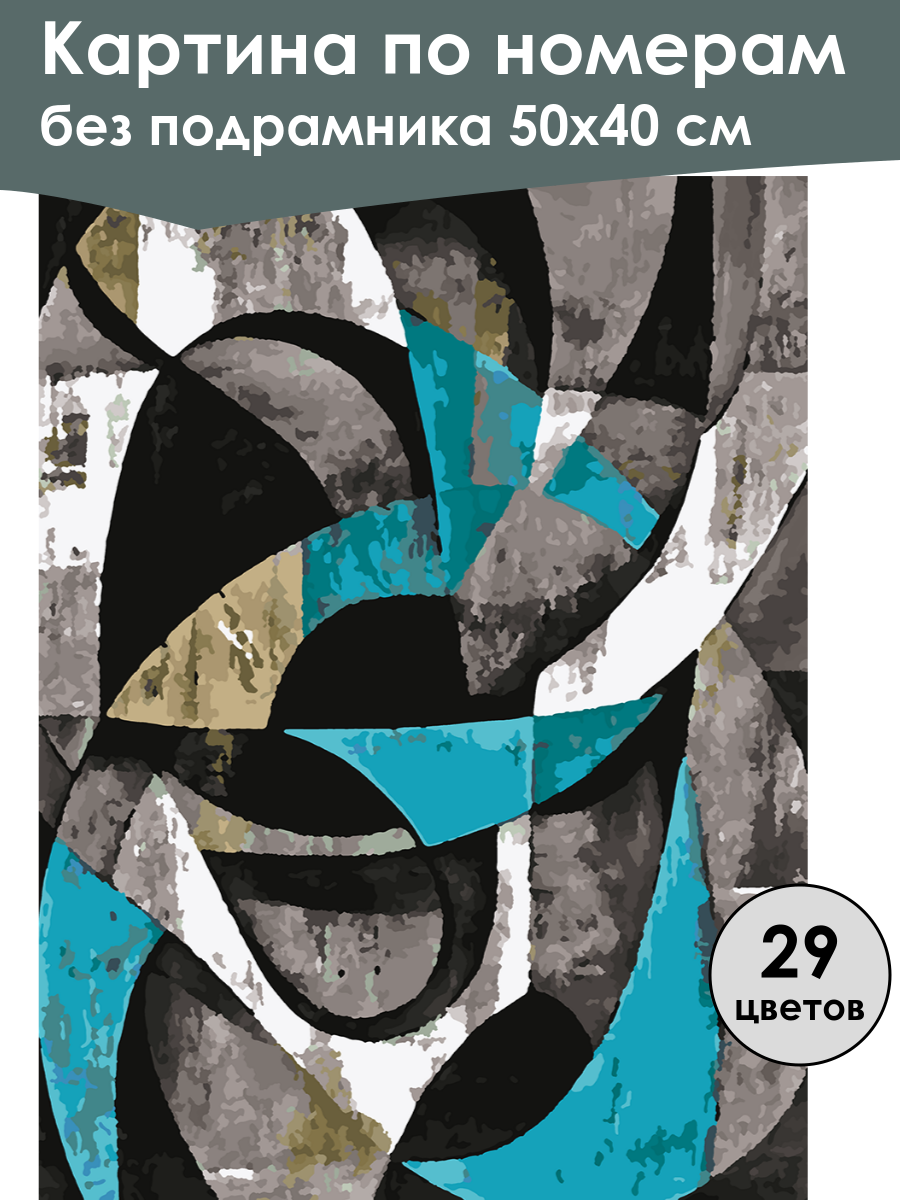 Картина по номерам
без подрамника 50х40 см

29
цветов