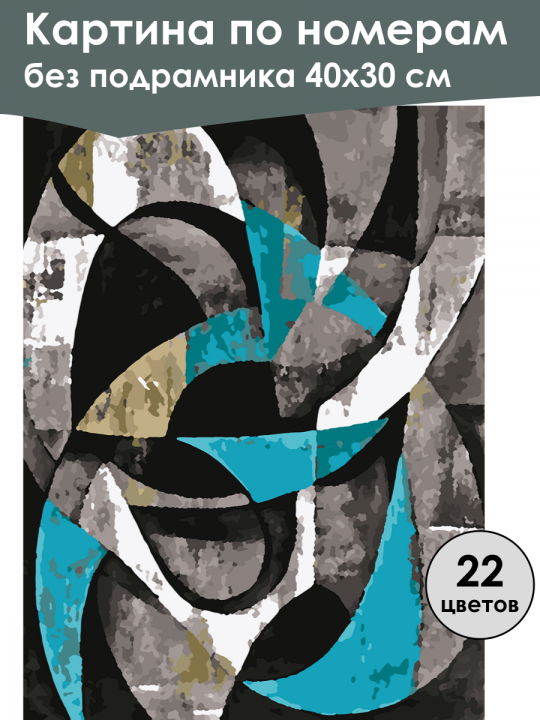 Картина по номерам
без подрамника 40х30 см

22
цветов