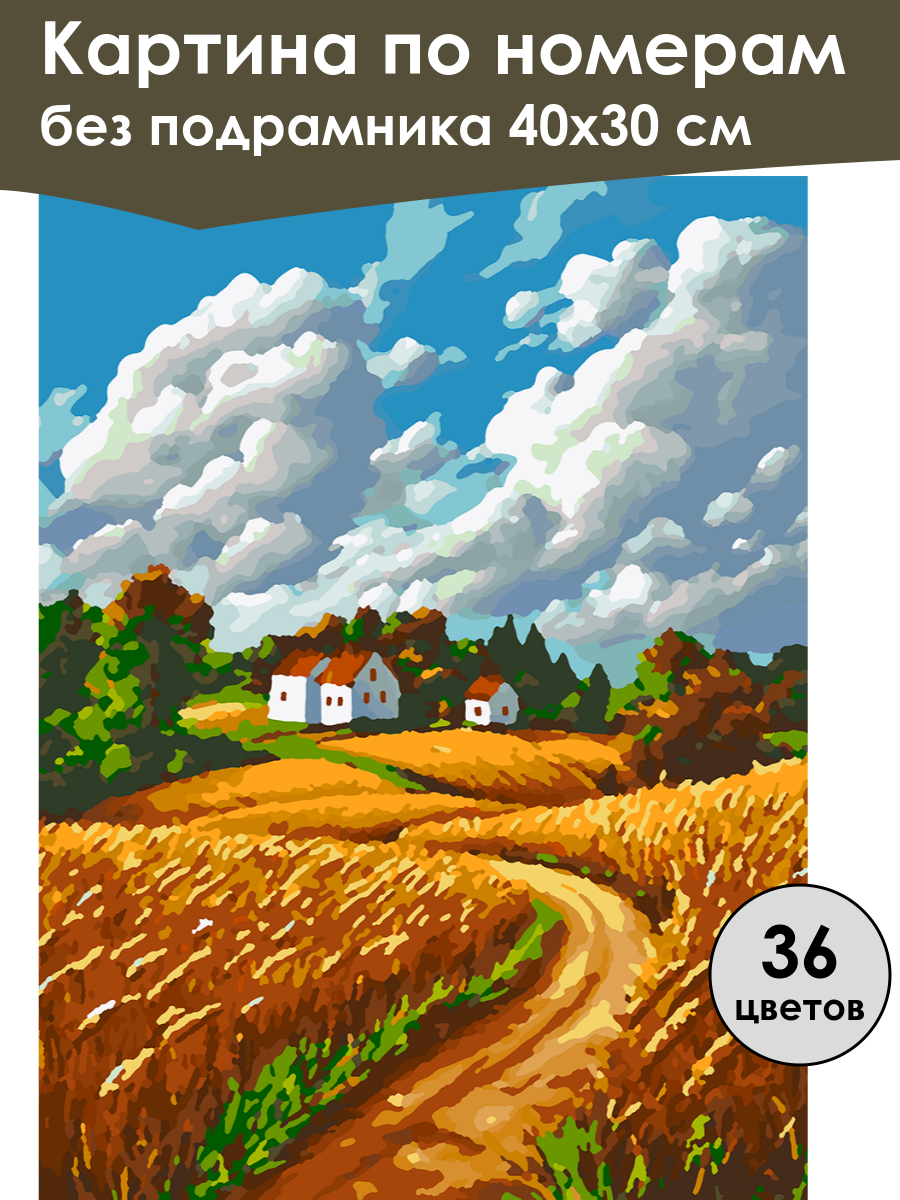 Картина по номерам
без подрамника 40х30 см

36
цветов