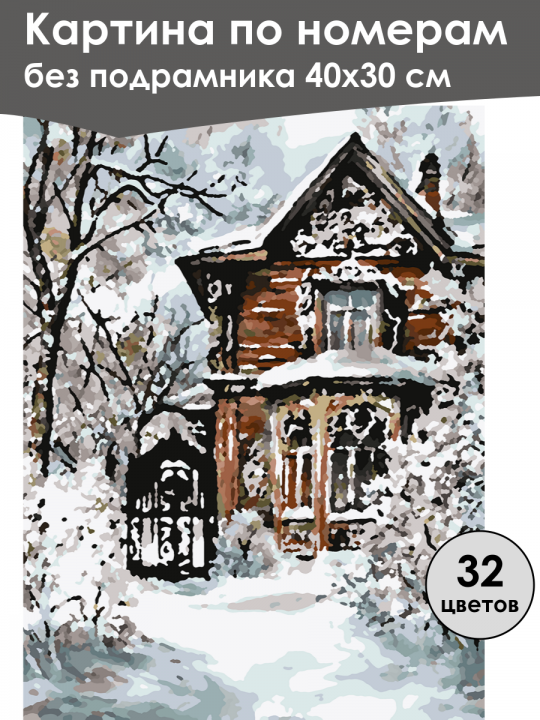 Картина по номерам
без подрамника 40х30 см

32
цветов