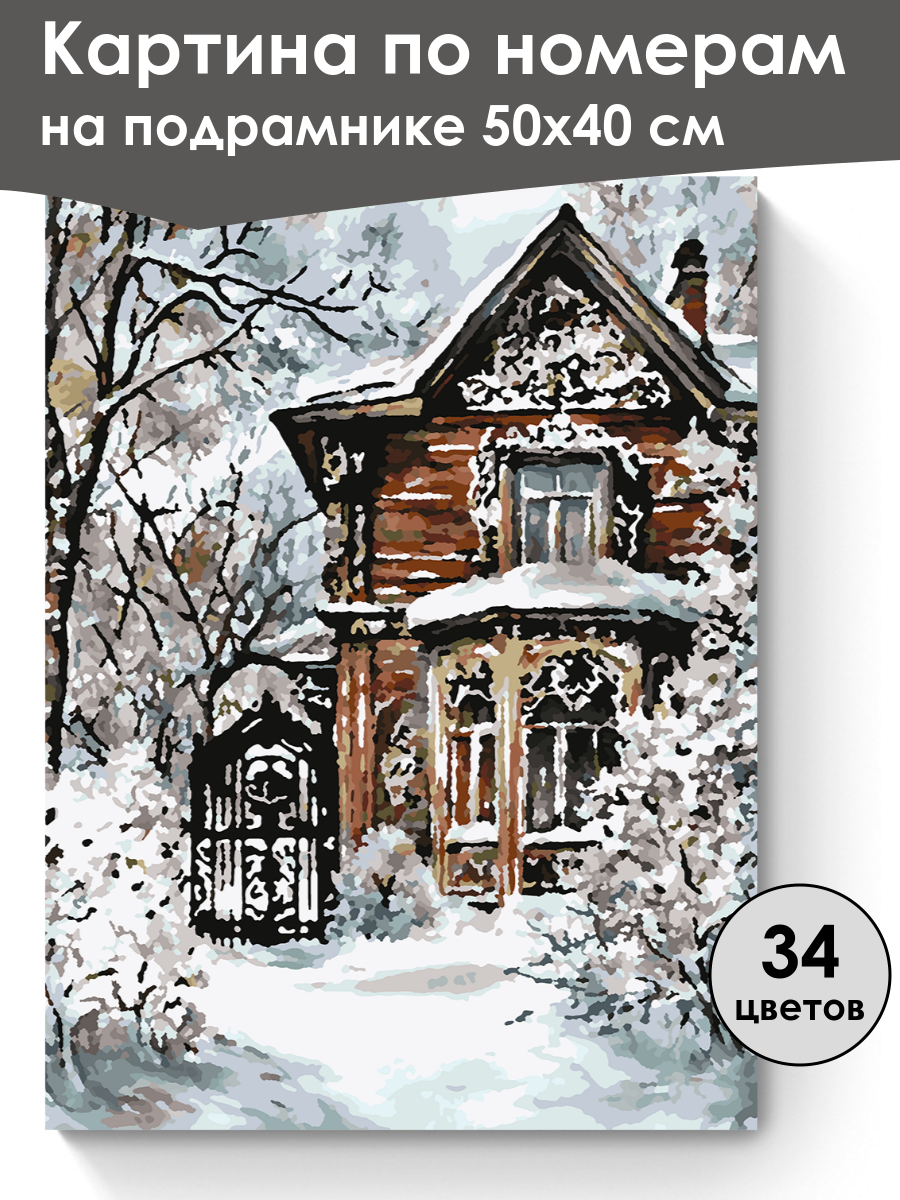 Картина по номерам
на подрамнике 50х40 см

34
цветов