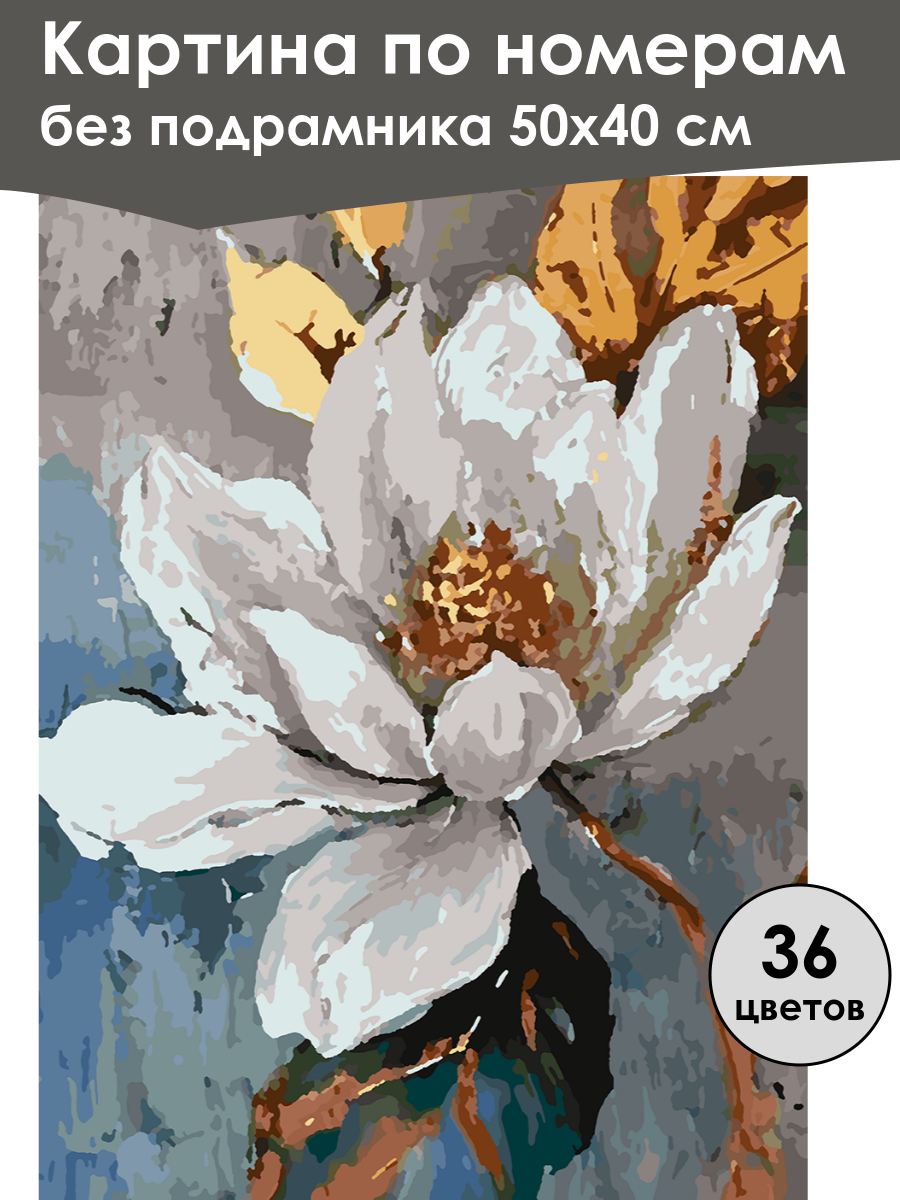 Картина по номерам
без подрамника 50х40 см

36
цветов