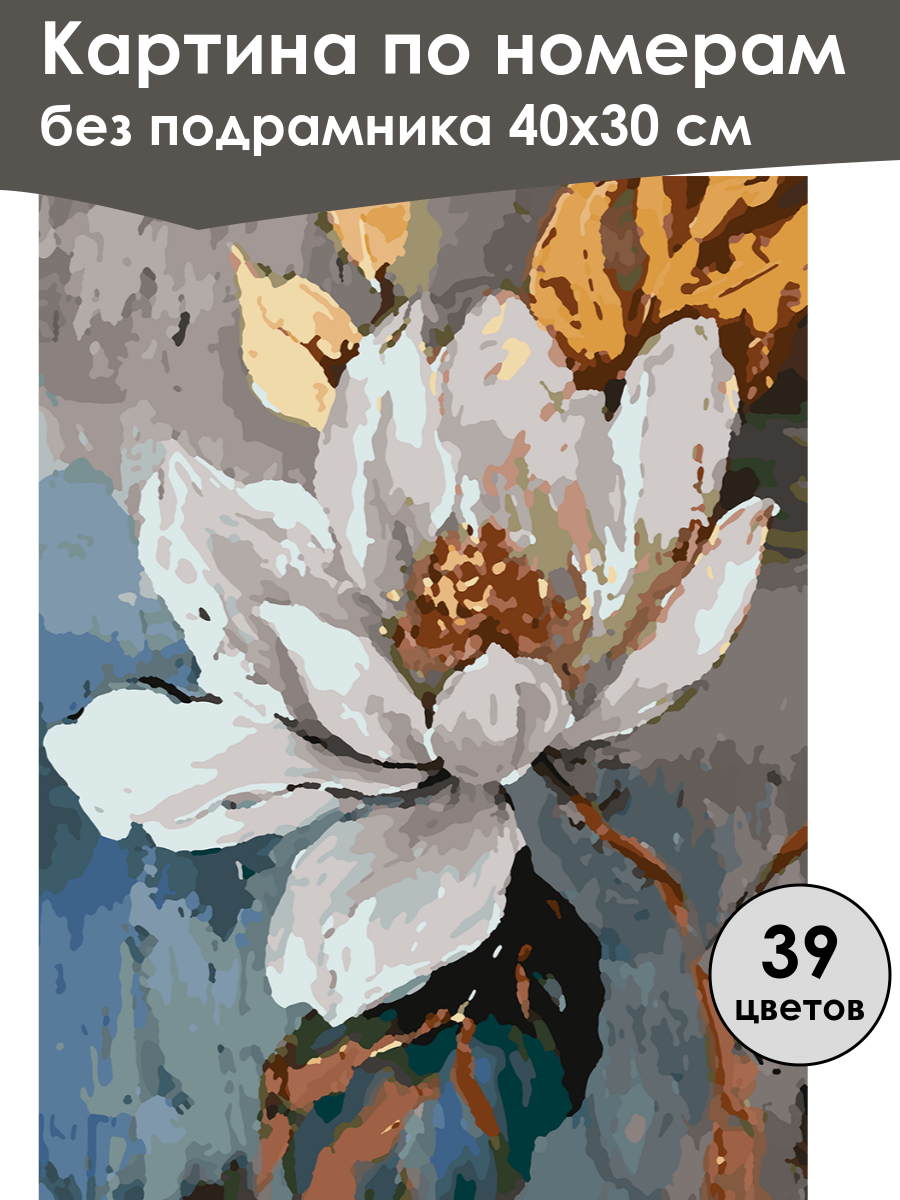 Картина по номерам
без подрамника 40х30 см

39
цветов