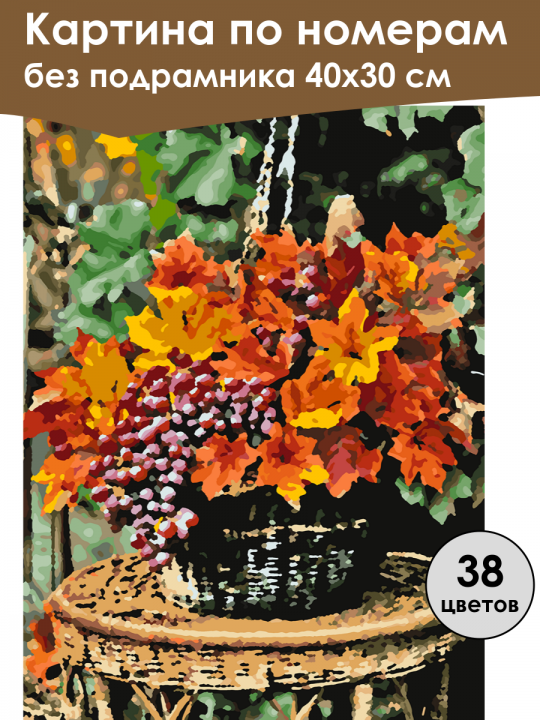 Картина по номерам
без подрамника 40х30 см

38
цветов