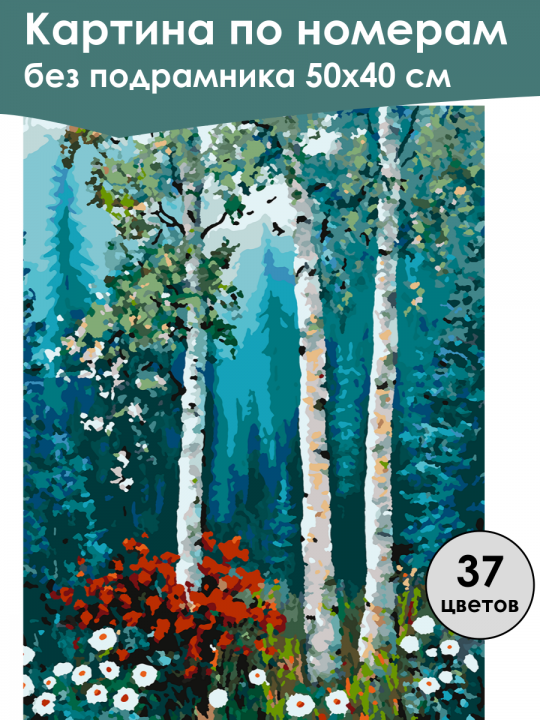 Картина по номерам
без подрамника 50х40 см

37
цветов