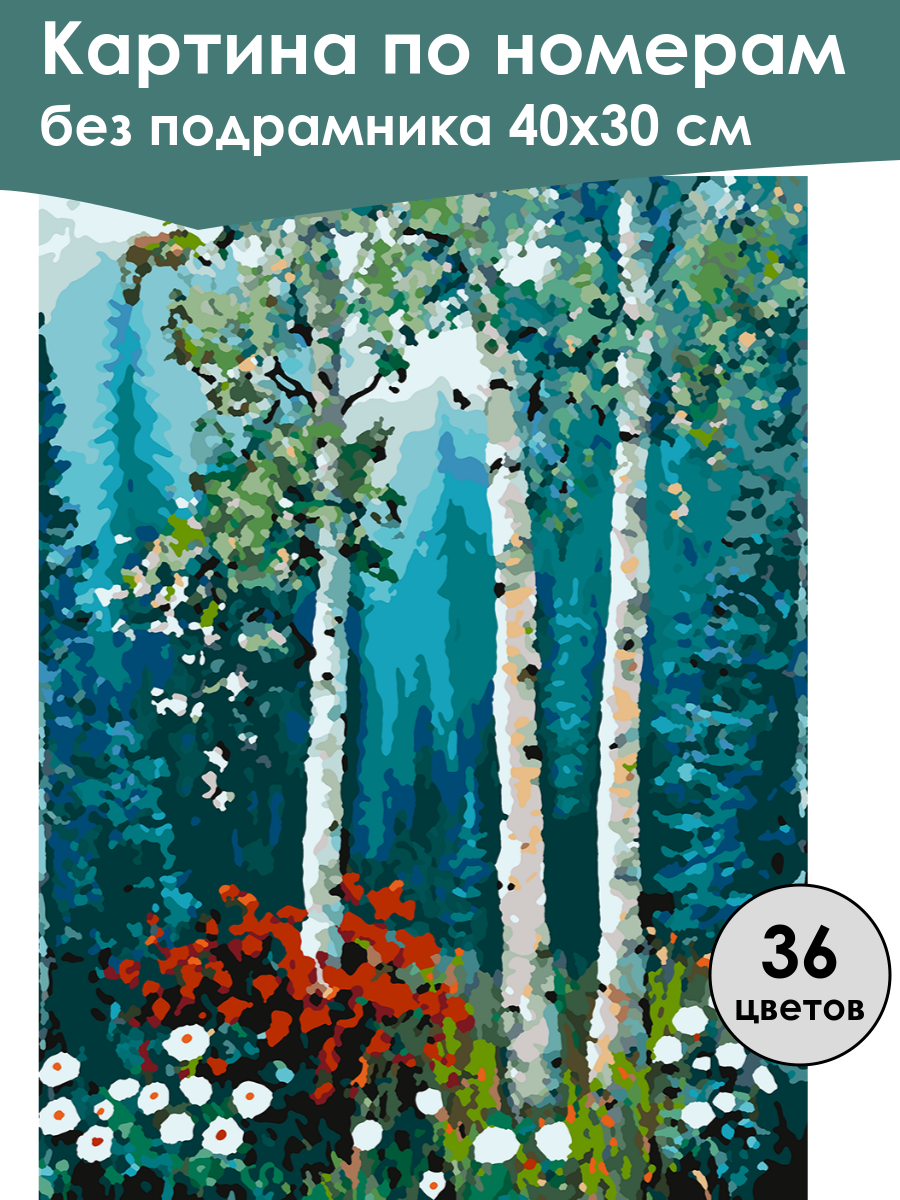 Картина по номерам
без подрамника 40х30 см

36
цветов