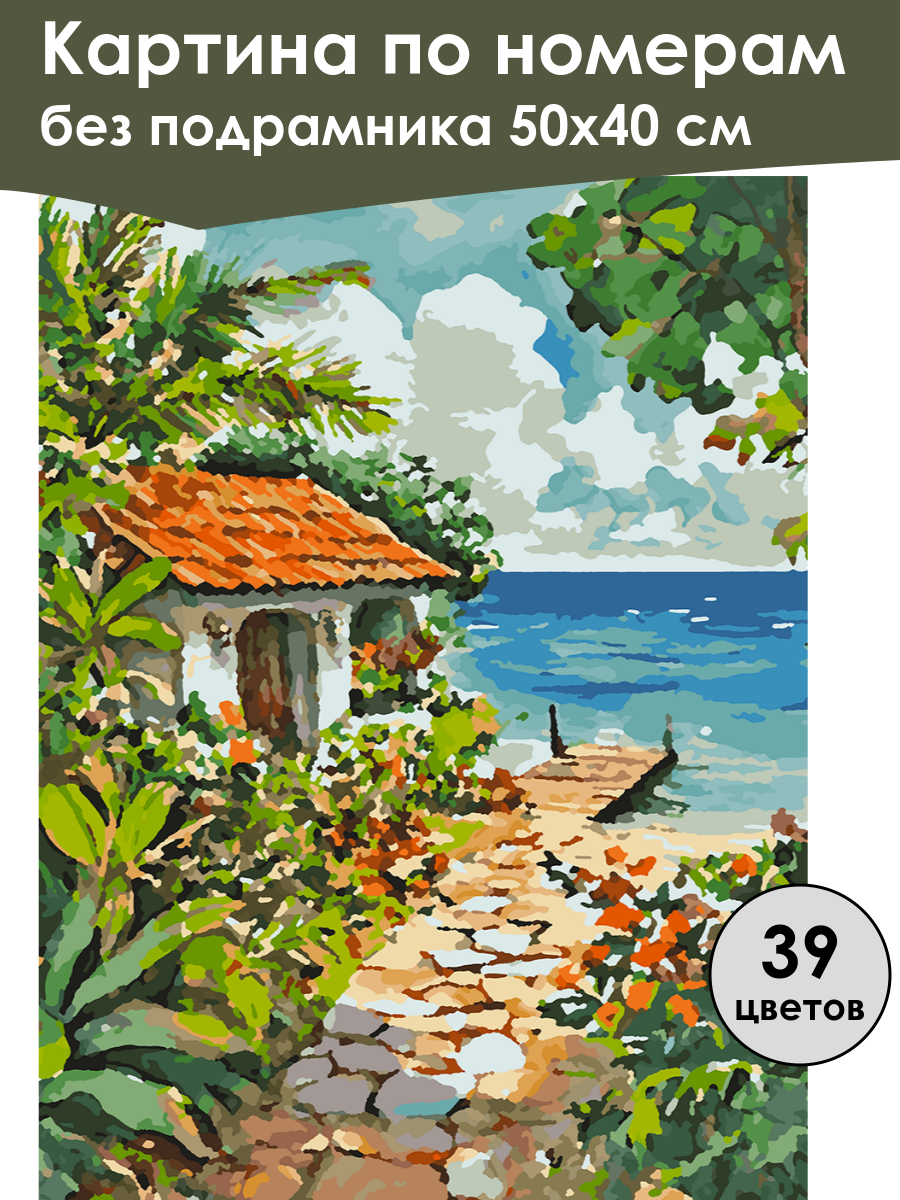 Картина по номерам
без подрамника 50х40 см

39
цветов