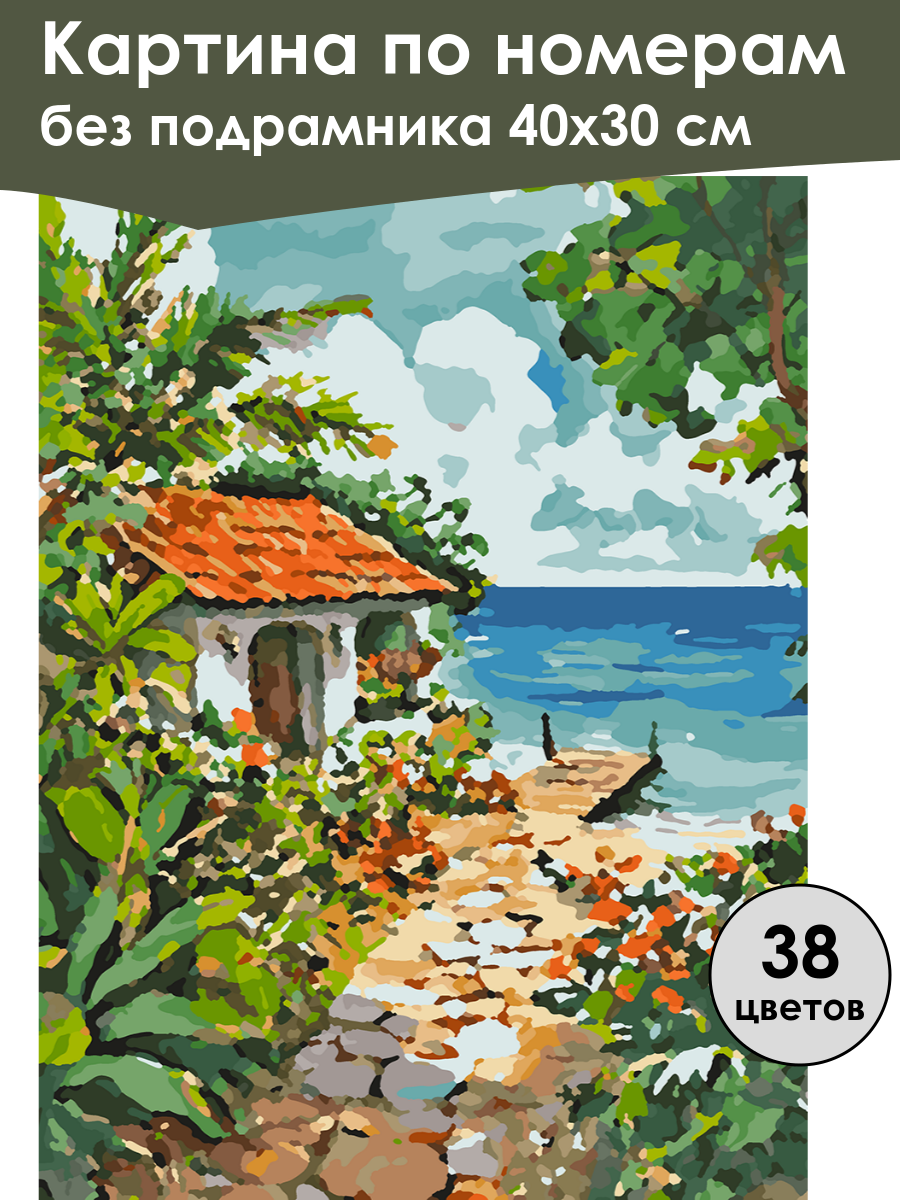 Картина по номерам
без подрамника 40х30 см

38
цветов