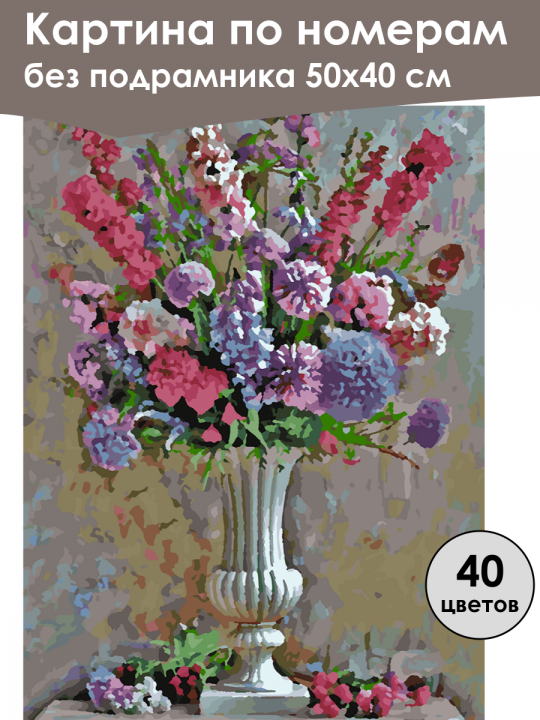 Картина по номерам
без подрамника 50х40 см

40
цветов