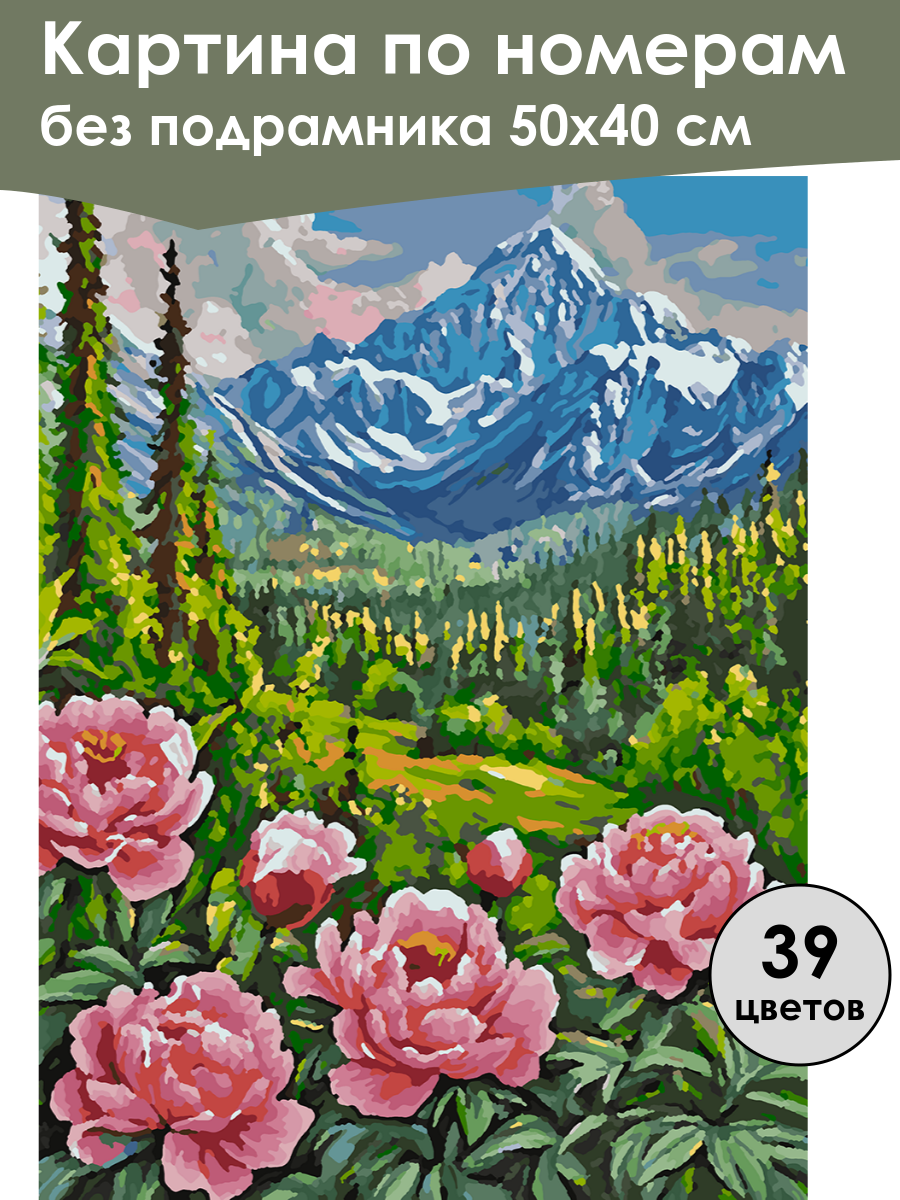 Картина по номерам
без подрамника 50х40 см

39
цветов