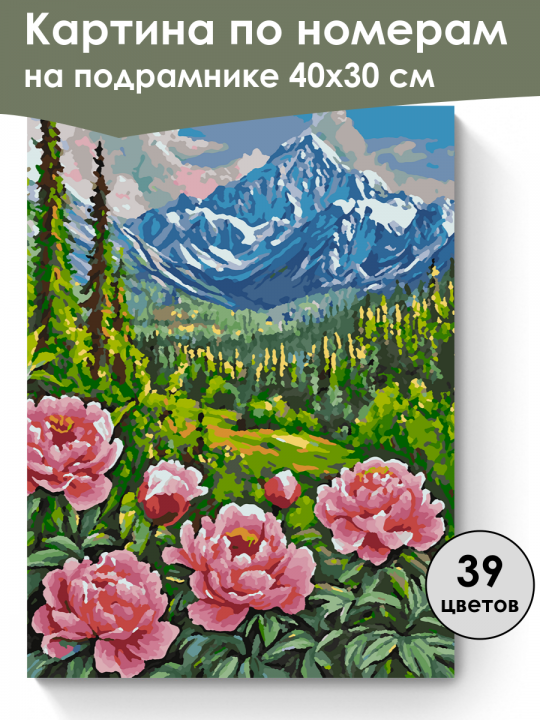 Картина по номерам на подрамнике 40х30 см

39 цветов