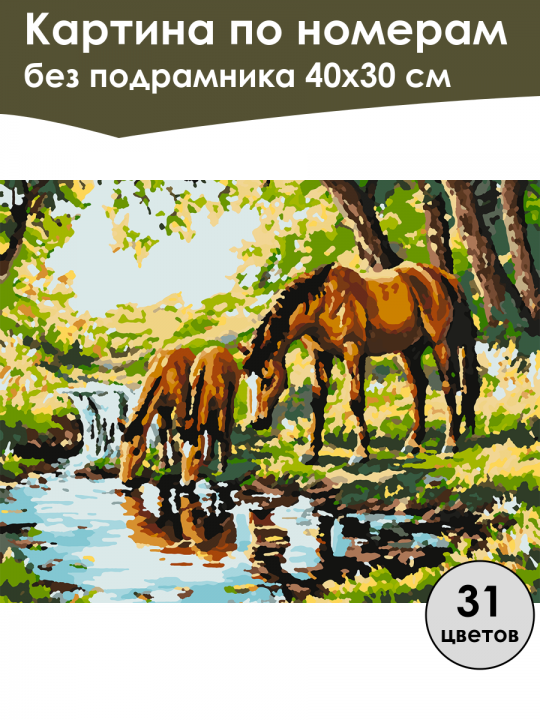 Картина по номерам
без подрамника 40х30 см

31
цветов