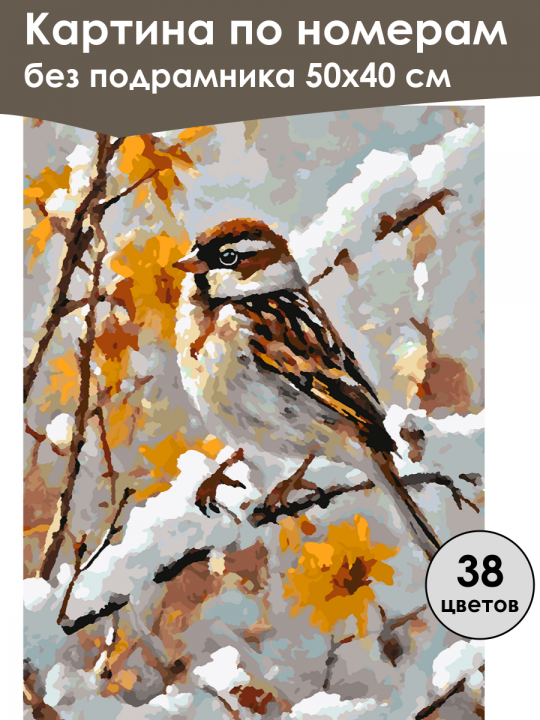 Картина по номерам
без подрамника 50х40 см

38
цветов