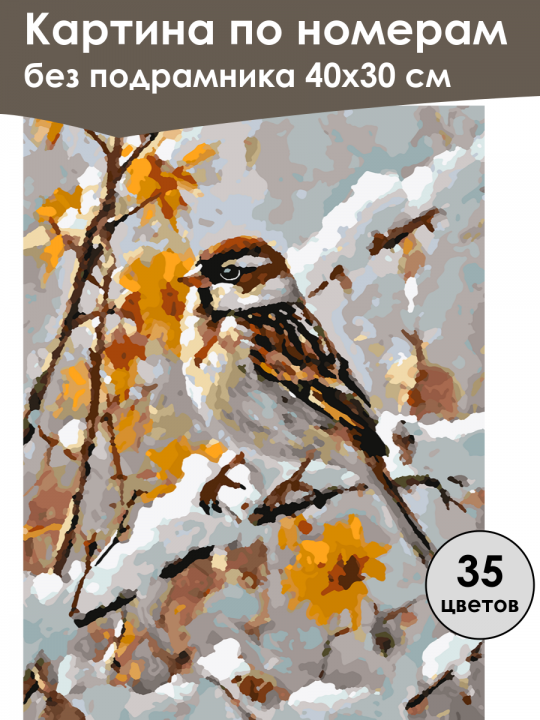 Картина по номерам
без подрамника 40х30 см

35
цветов