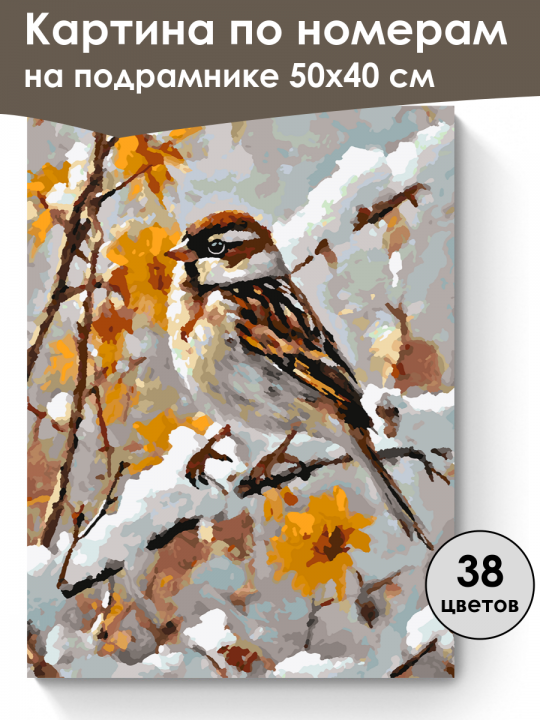 Картина по номерам на подрамнике 50х40 см

38 цветов