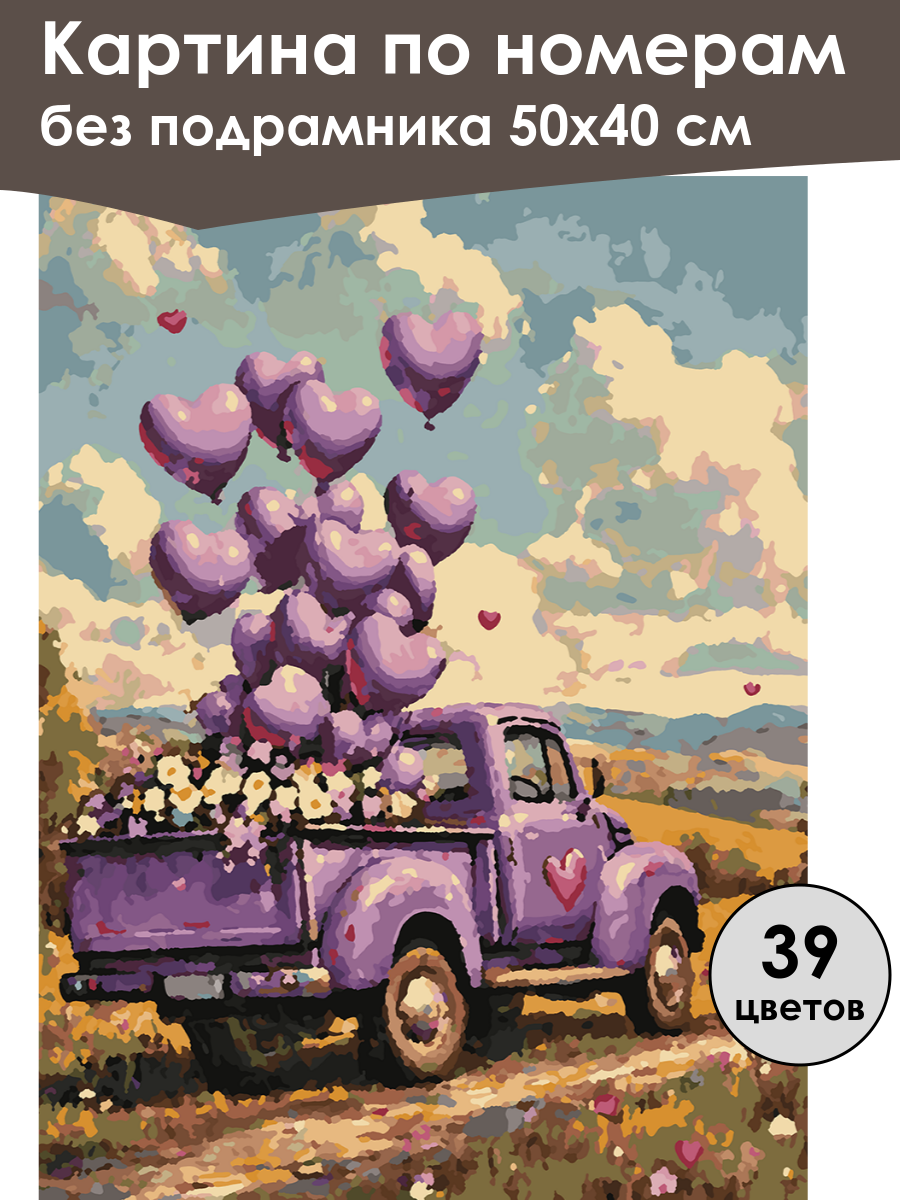 Картина по номерам
без подрамника 50х40 см

39
цветов